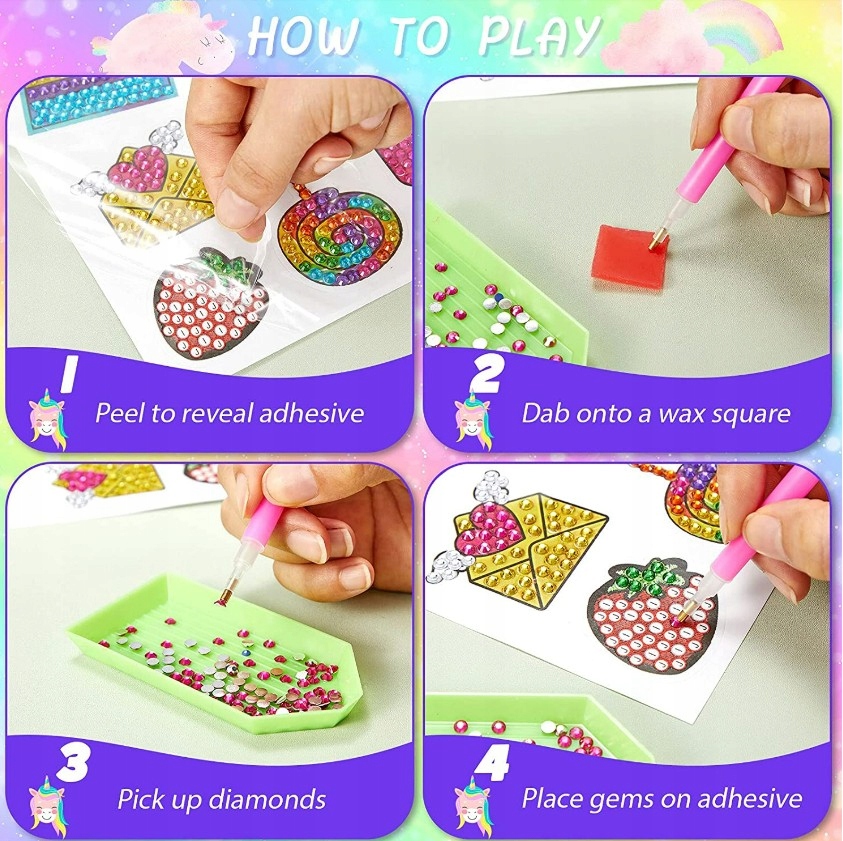 HOW TO PLAY

1
Peel to reveal adhesive

2
Dab onto a wax square

3
Pick up diamonds

4
Place gems on adhesive