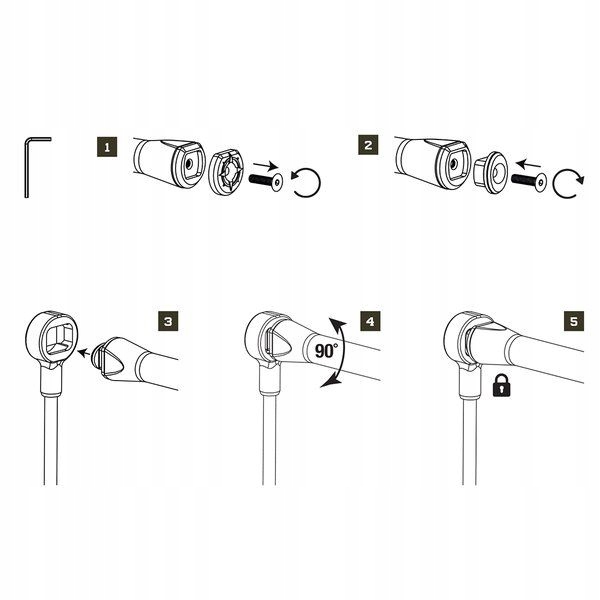 1

2

3

4

90°

5