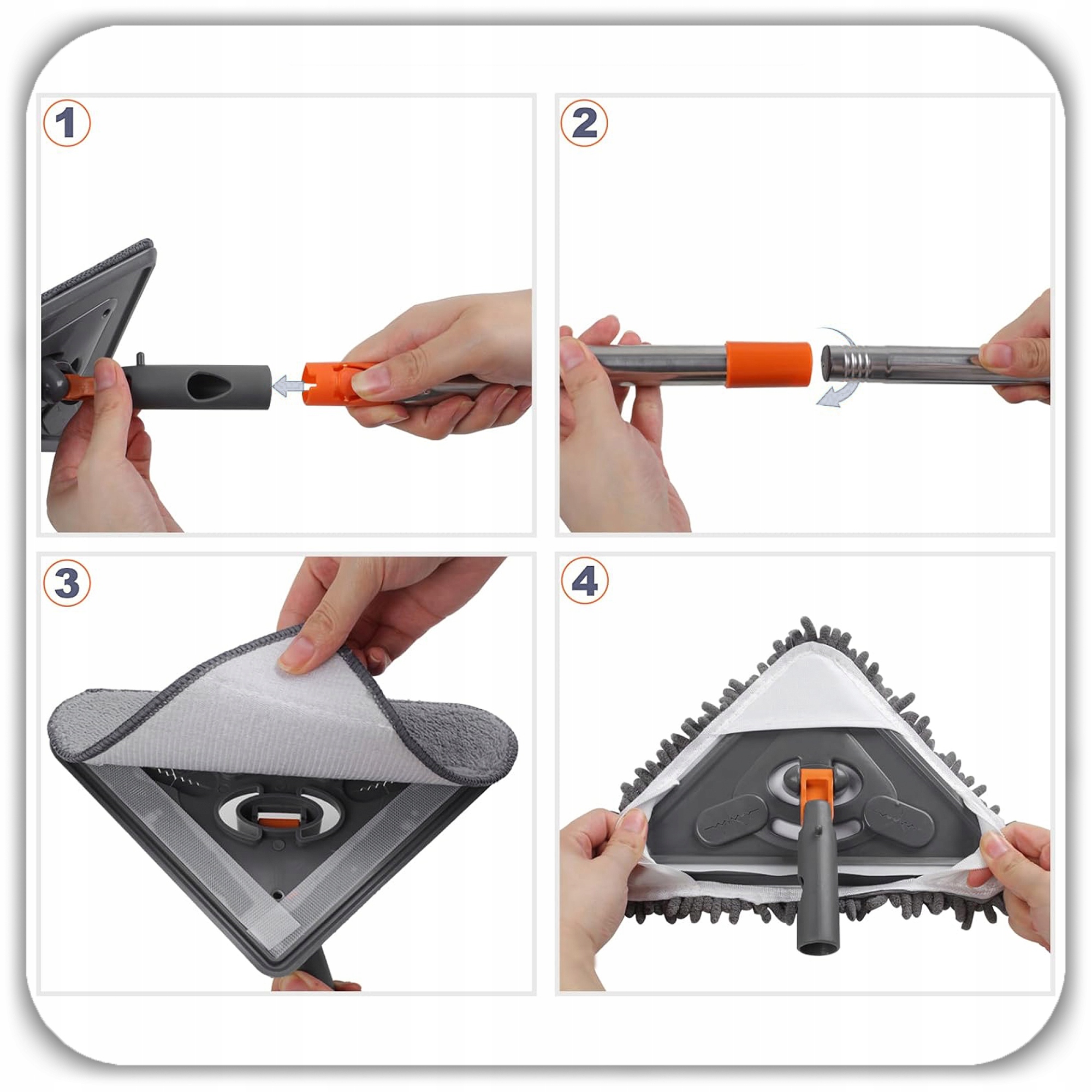 1

2

3

4