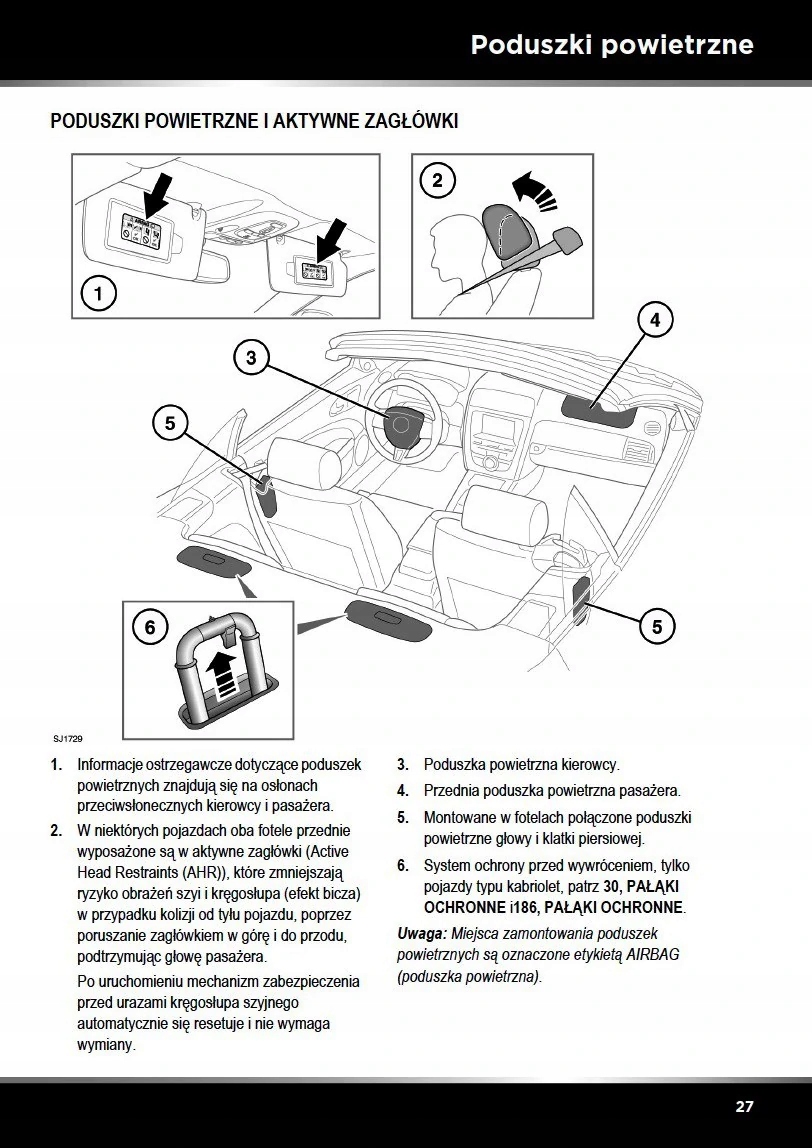 Poduszki powietrzne

PODUSZKI POWIETRZNE I AKTYWNE ZAGŁÓWKI

1

2

3

4

5

5

6

SJ1729

1. Informacje ostrzegawcze dotyczące poduszek powietrznych znajdują się na osłonach przeciwsłonecznych kierowcy i pasażera.

2. W niektórych pojazdach oba fotele przednie wyposażone są w aktywne zagłówki (Active Head Restraints (AHR)), które zmniejszają ryzyko obrażeń szyi i kręgosłupa (efekt bicza) w przypadku kolizji od tyłu pojazdu, poprzez poruszanie zagłówkiem w górę i do przodu, podtrzymując głowę pasażera.

Po uruchomieniu mechanizm zabezpieczenia przed urazami kręgosłupa szyjnego automatycznie się resetuje i nie wymaga wymiany.

3. Poduszka powietrzna kierowcy.

4. Przednia poduszka powietrzna pasażera.

5. Montowane w fotelach połączone poduszki powietrzne głowy i klatki piersiowej.

6. System ochrony przed wywróceniem, tylko pojazdy typu kabriolet, patrz 30, PAŁĄKI OCHRONNE i186, PAŁĄKI OCHRONNE.

Uwaga: Miejsca zamontowania poduszek powietrznych są oznaczone etykietą AIRBAG (poduszka powietrzna).

27