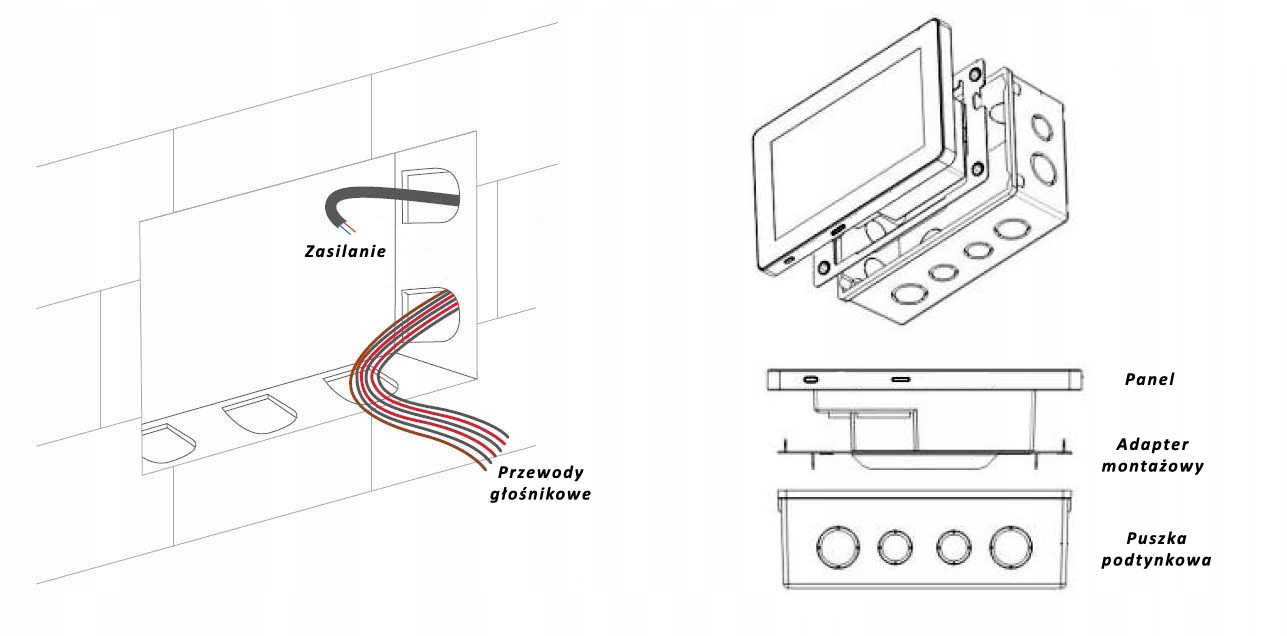 Zasilanie

Przewody głośnikowe

Panel

Adapter montażowy

Puszka podtynkowa