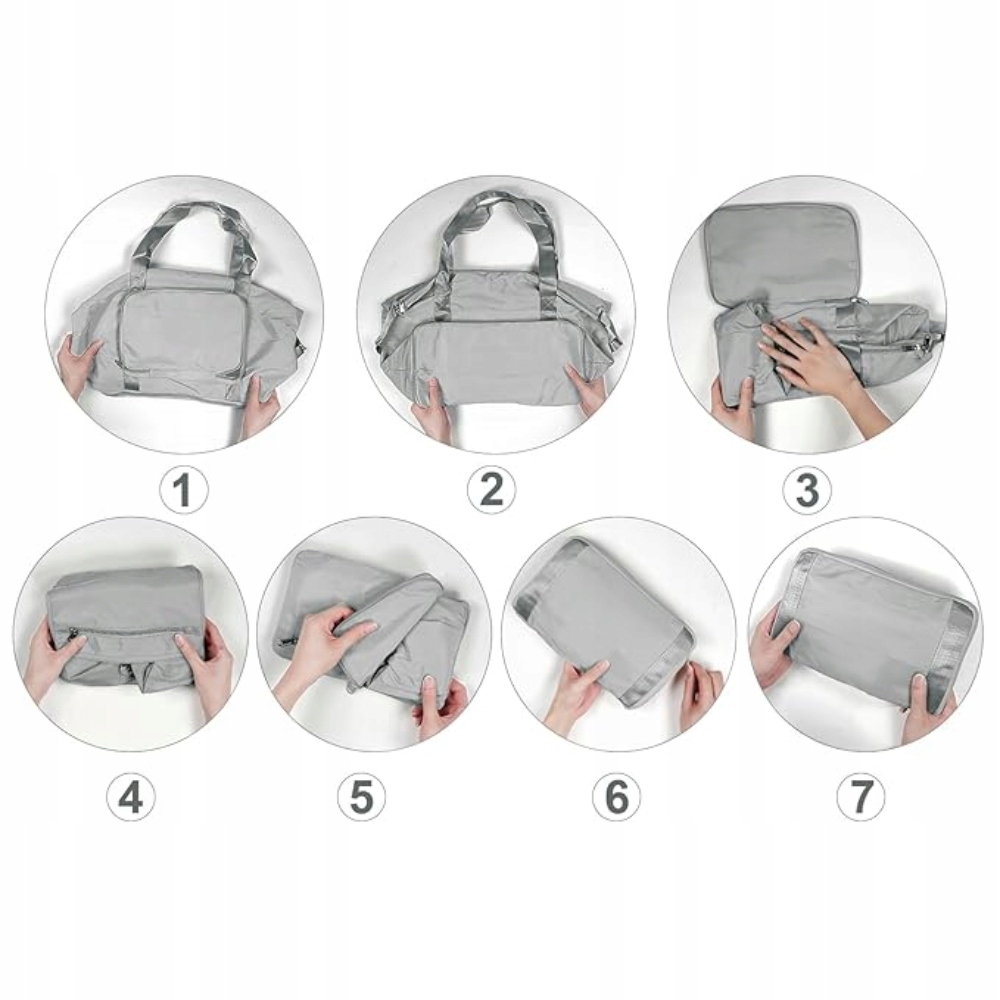 1

2

3

4

5

6

7