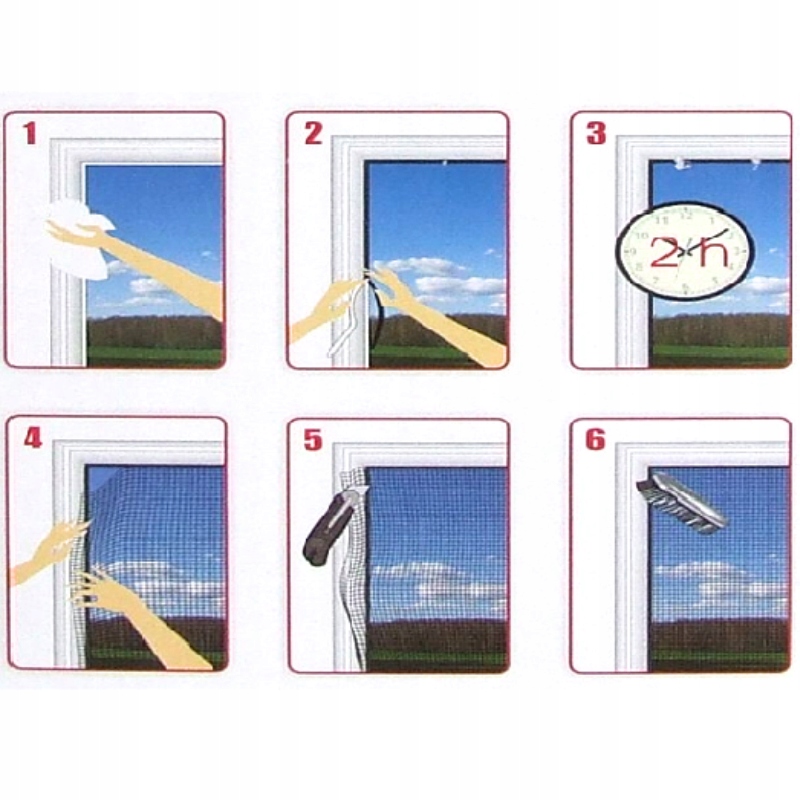 1

2

3

2 h

4

5

6