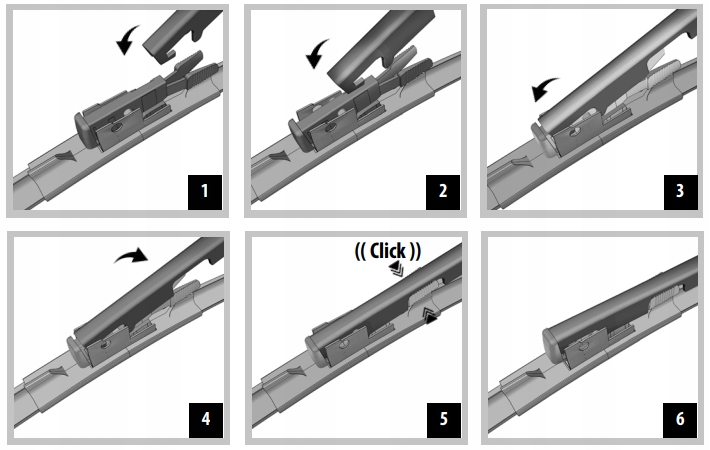 1

2

3

4

(( Click ))

5

6