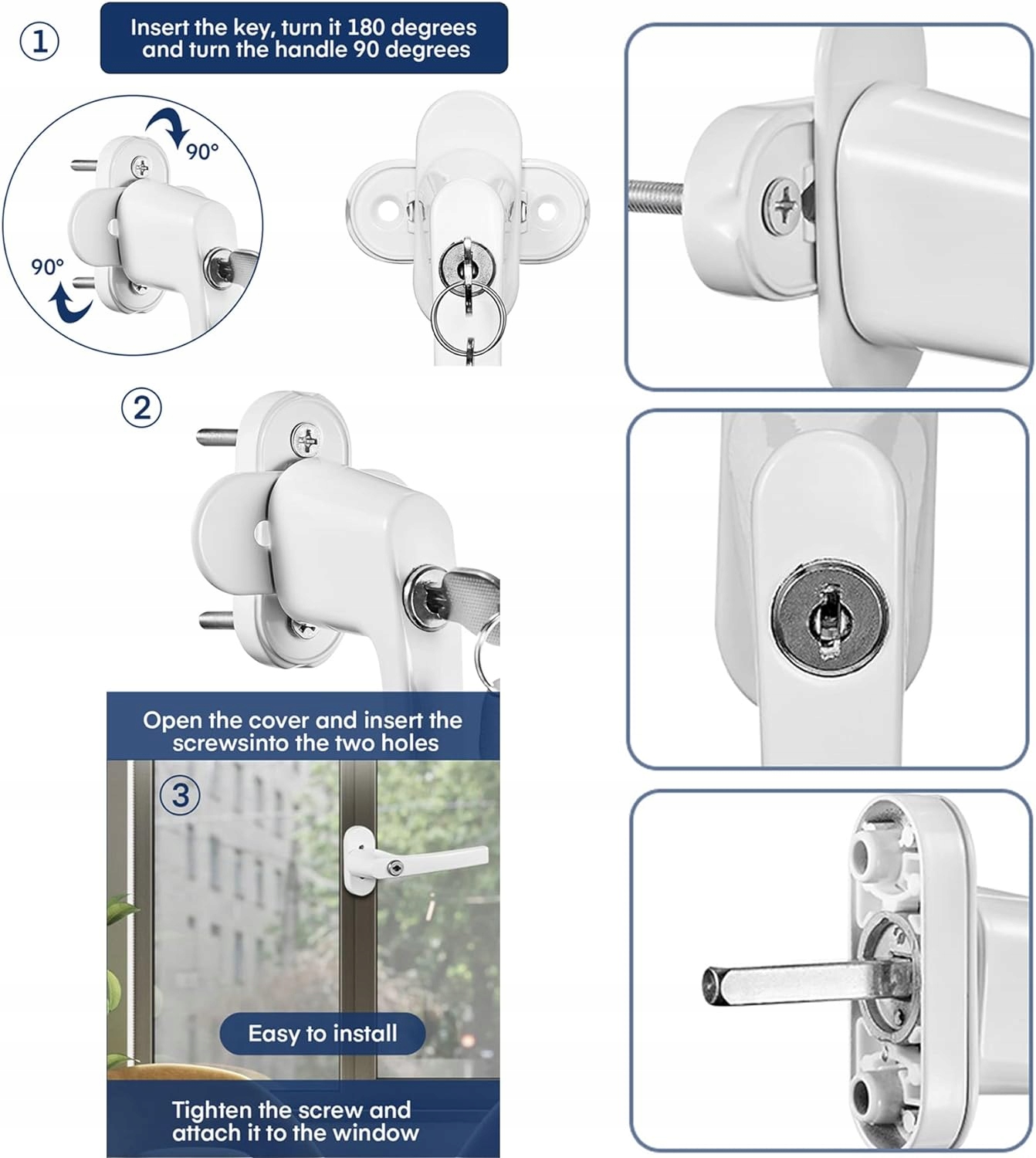 ①

Insert the key, turn it 180 degrees and turn the handle 90 degrees

90°

90°

②

Open the cover and insert the screwsinto the two holes

③

Easy to install

Tighten the screw and attach it to the window