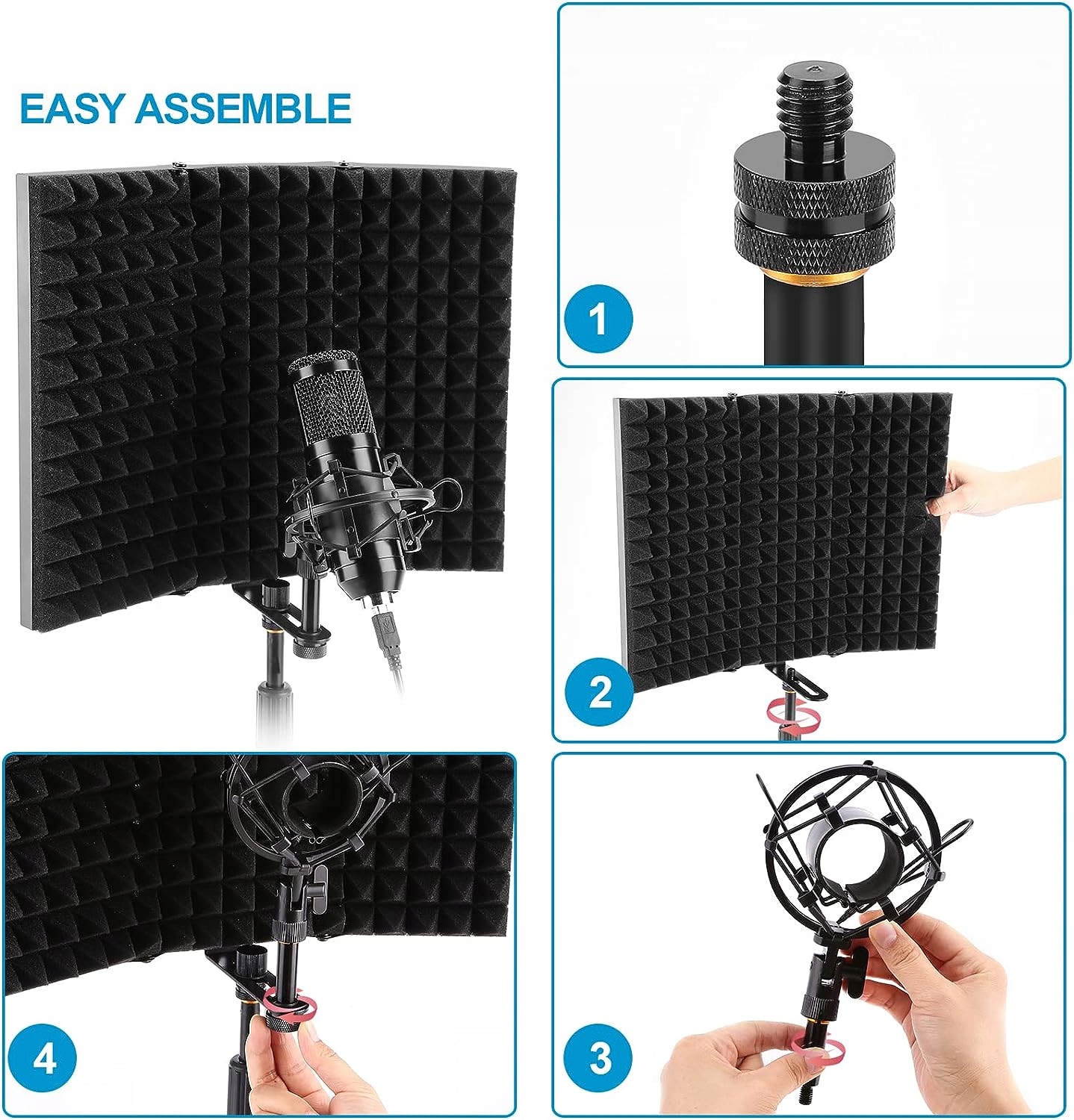 EASY ASSEMBLE

1

2

4

3