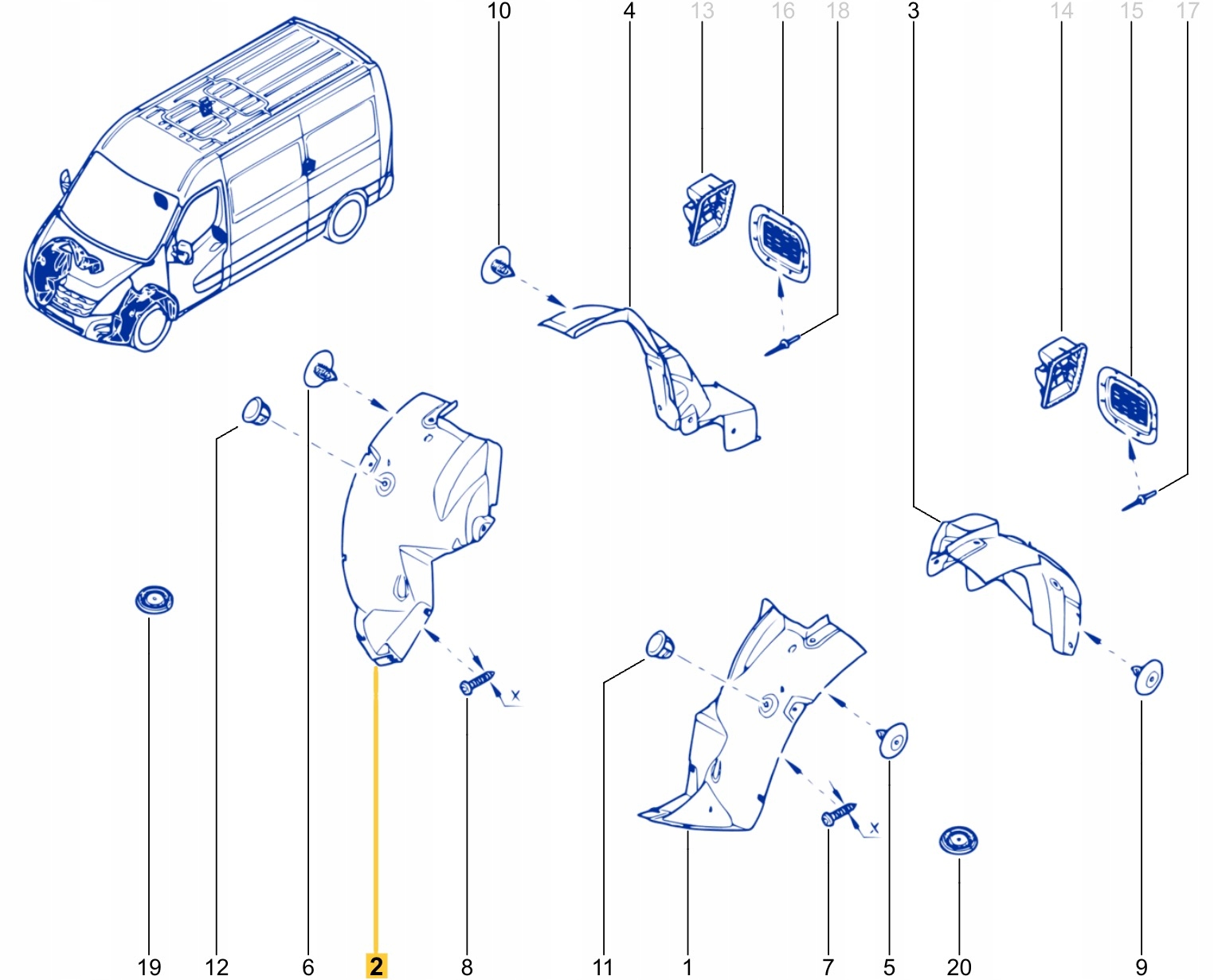 10 4 13 16 18 3 14 15 17

X

X

19 12 6 2 8 11 1 7 5 20 9