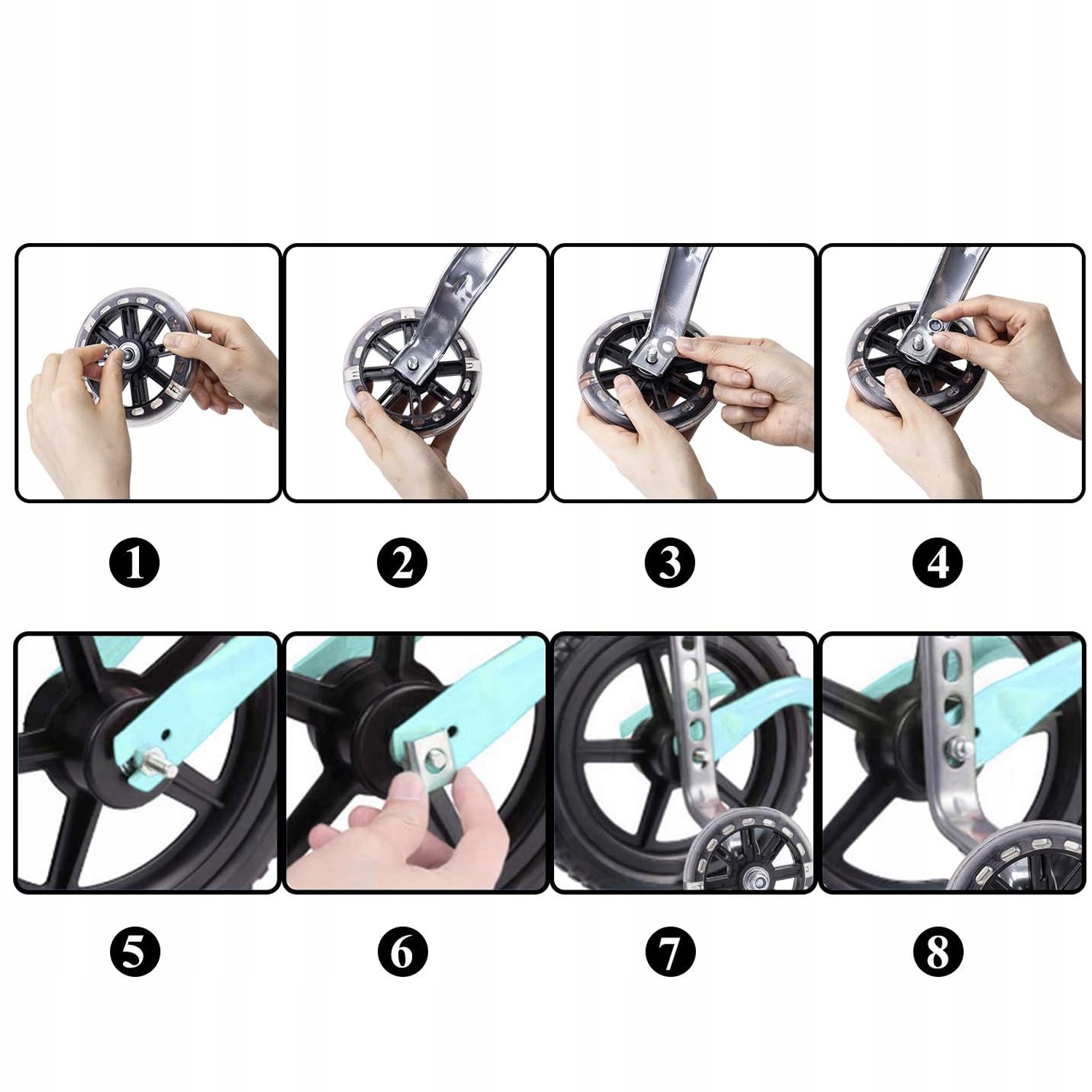 1

2

3

4

5

6

7

8