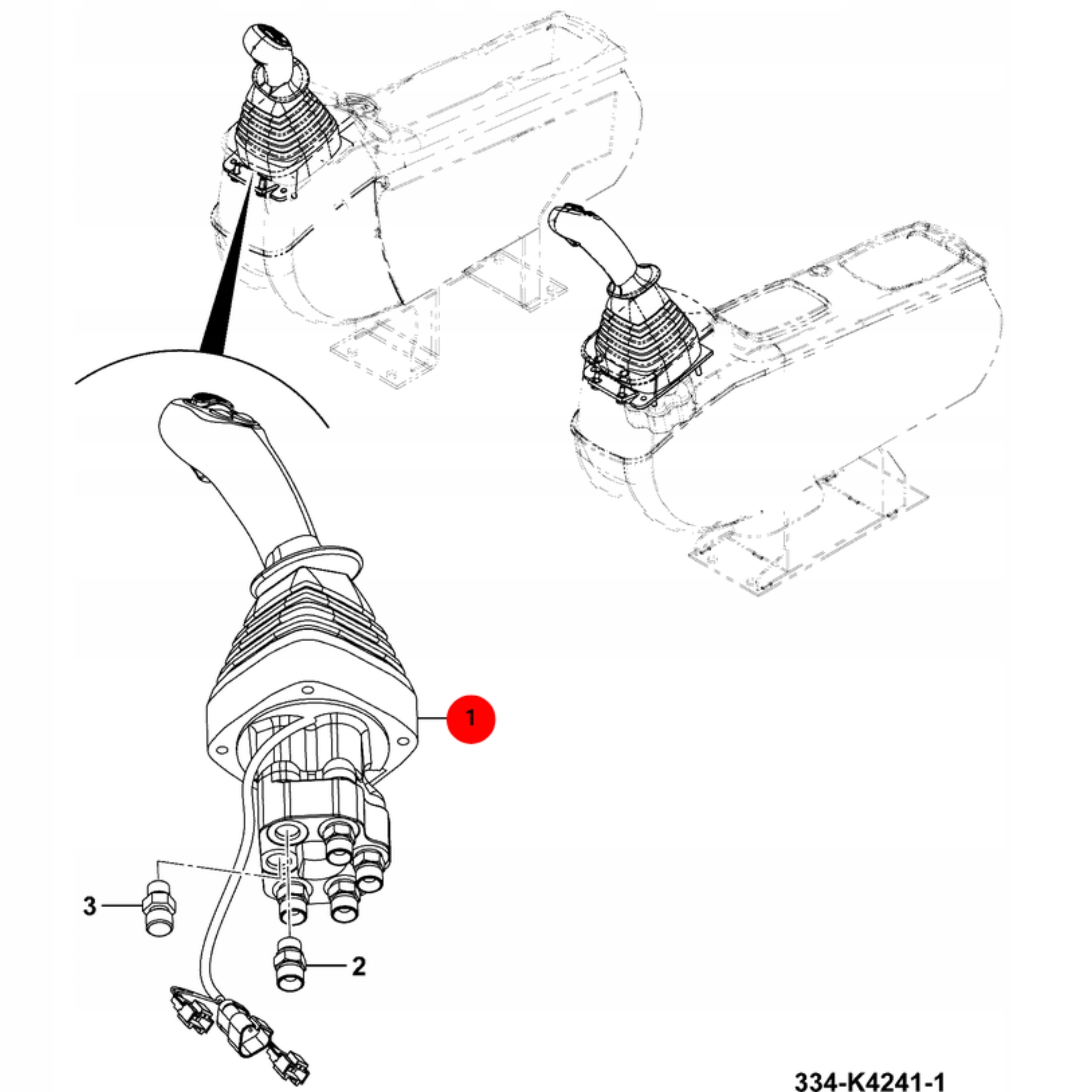 1

3

2

334-K4241-1