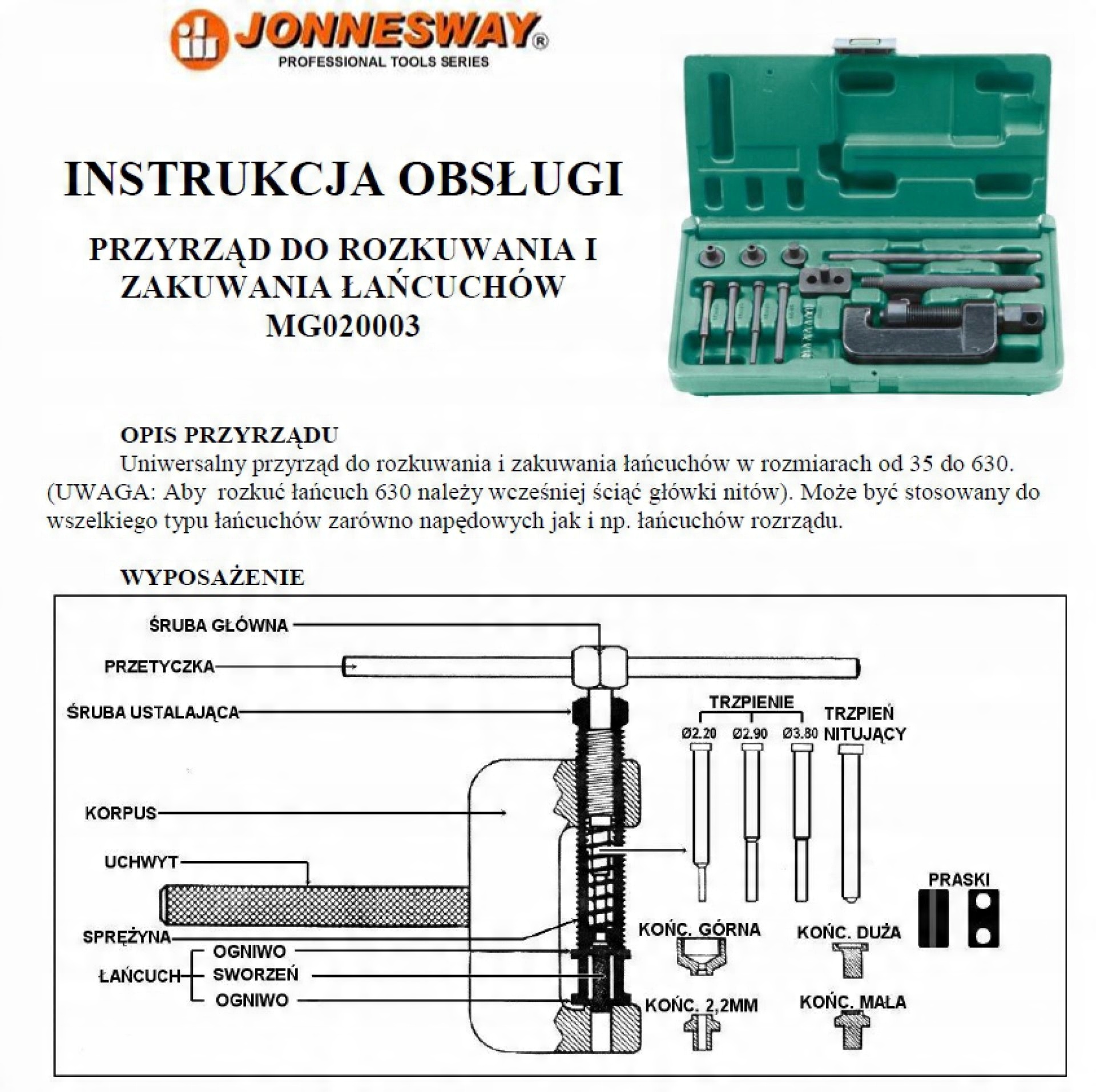 JONNESWAY®
PROFESSIONAL TOOLS SERIES

INSTRUKCJA OBSŁUGI

PRZYRZĄD DO ROZKUWANIA I ZAKUWANIA ŁAŃCUCHÓW MG020003

OPIS PRZYRZĄDU

Uniwersalny przyrząd do rozkuwania i zakuwania łańcuchów w rozmiarach od 35 do 630. (UWAGA: Aby rozkuć łańcuch 630 należy wcześniej ściąć główki nitów). Może być stosowany do wszelkiego typu łańcuchów zarówno napędowych jak i np. łańcuchów rozrządu.

WYPOSAŻENIE

ŚRUBA GŁÓWNA
PRZETYCZKA
ŚRUBA USTALAJĄCA
KORPUS
UCHWYT
SPRĘŻYNA
ŁAŃCUCH
OGNIWO
SWORZEŃ
OGNIWO
TRZPIENIE
Ø2.20
Ø2.90
Ø3.80
TRZPIEŃ NITUJĄCY
PRASKI
KOŃC. GÓRNA
KOŃC. DUŻA
KOŃC. 2,2MM
KOŃC. MAŁA