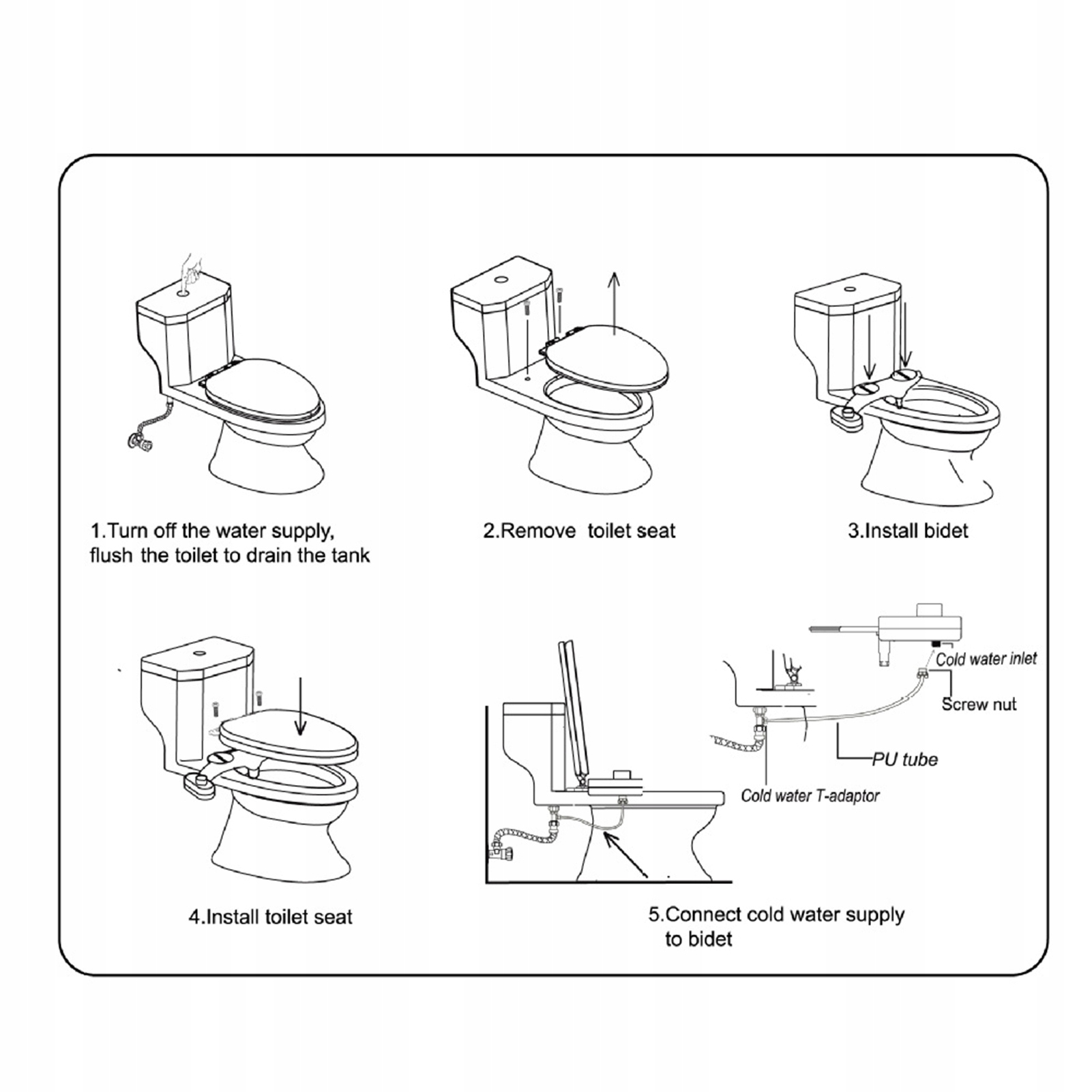 1.Turn off the water supply, flush the toilet to drain the tank

2.Remove toilet seat

3.Install bidet

4.Install toilet seat

Cold water inlet

Screw nut

PU tube

Cold water T-adaptor

5.Connect cold water supply to bidet