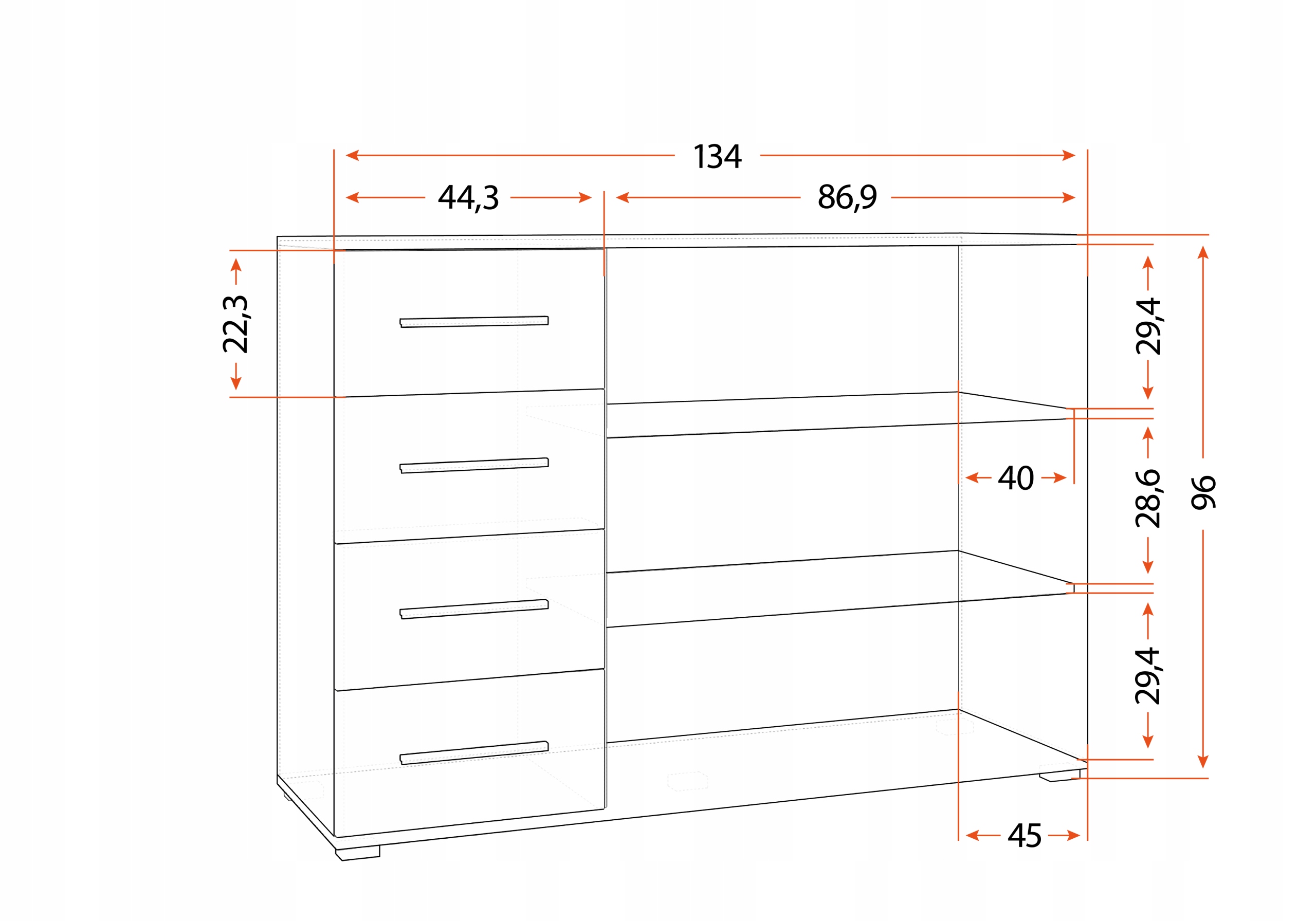 134
44,3
86,9
22,3
29,4
40
28,6
96
29,4
45