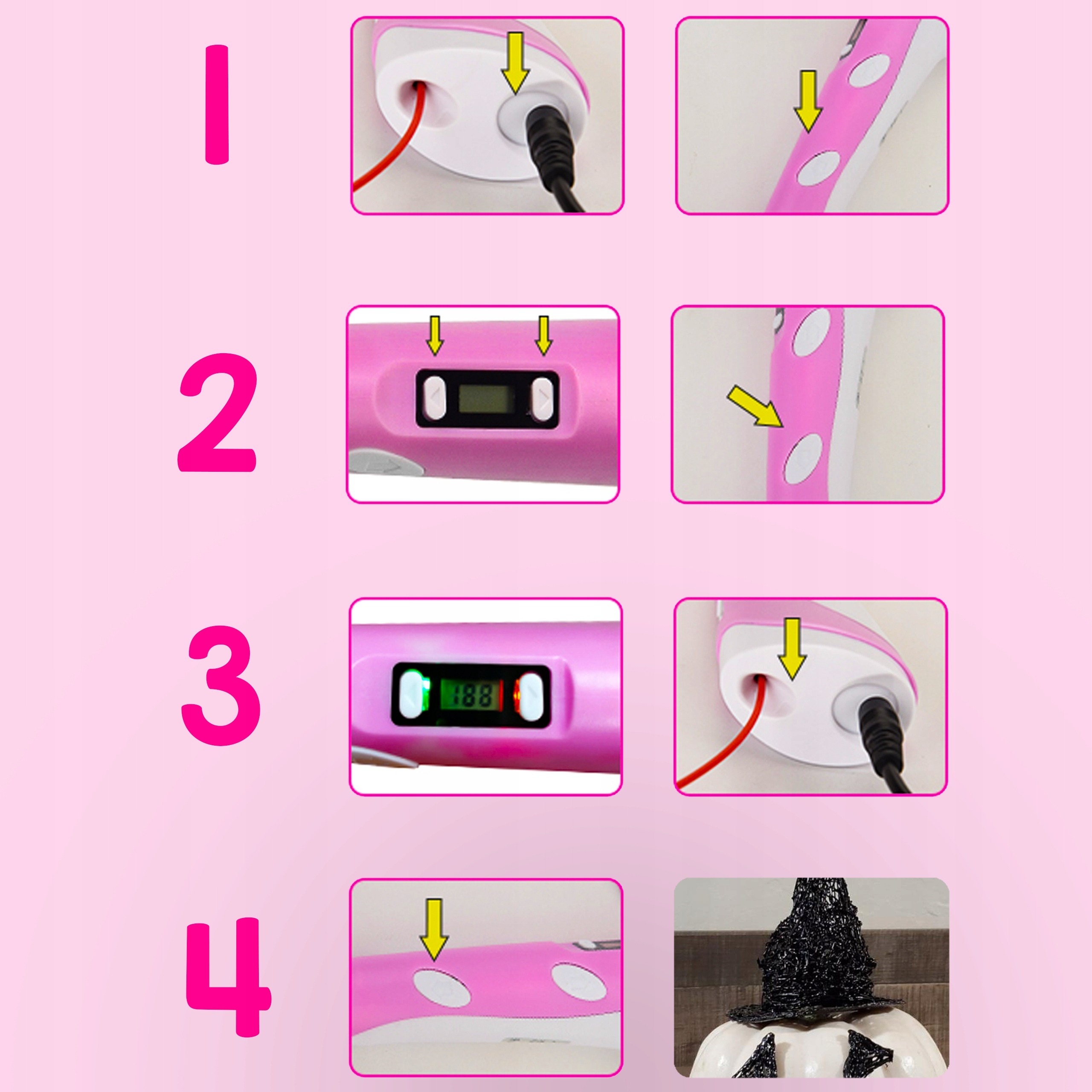 1

2

3

188

4