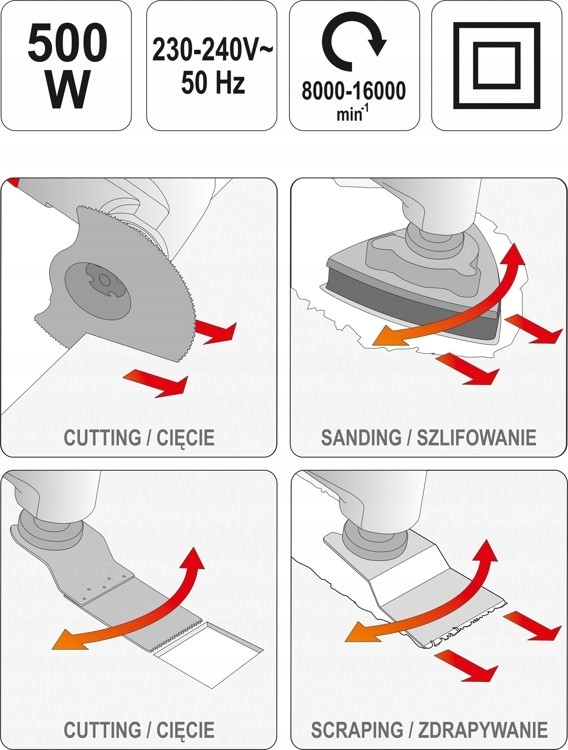 500 W

230-240V~ 50 Hz

8000-16000 $min^{-1}$

CUTTING / CIĘCIE

SANDING / SZLIFOWANIE

CUTTING / CIĘCIE

SCRAPING / ZDRAPYWANIE