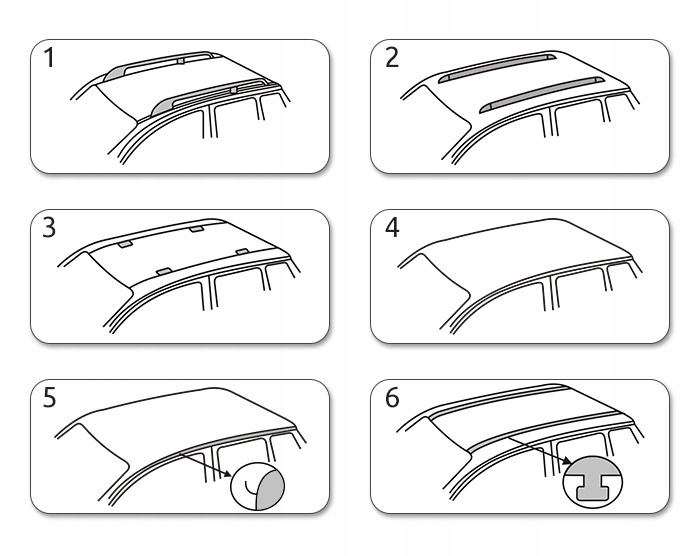 1

2

3

4

5

6