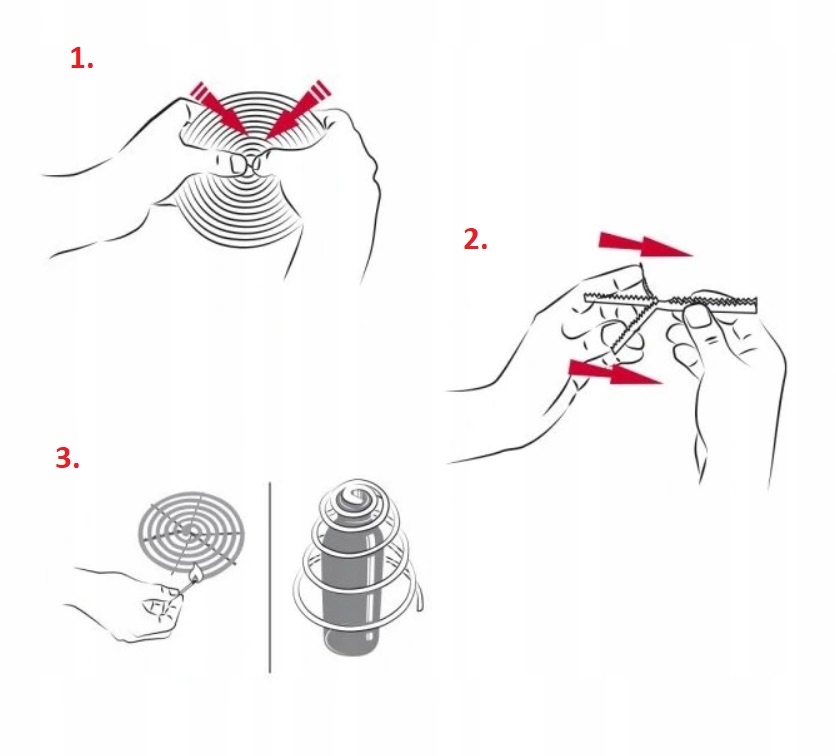 1.

2.

3.