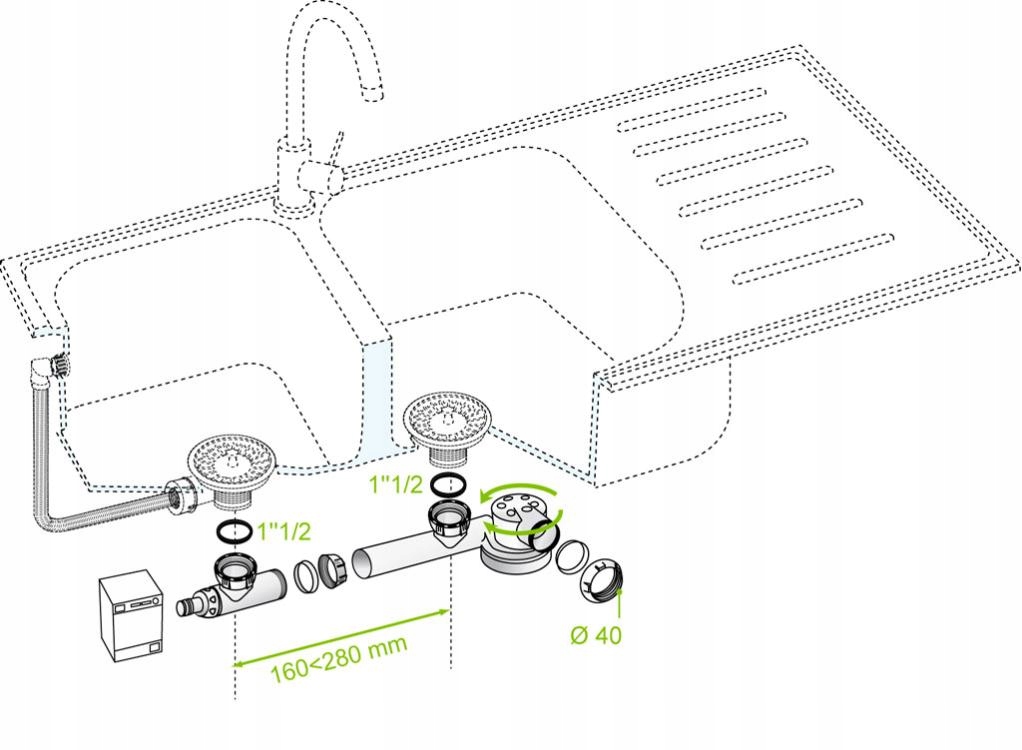 1"1/2

1"1/2

160<280 mm

Ø 40