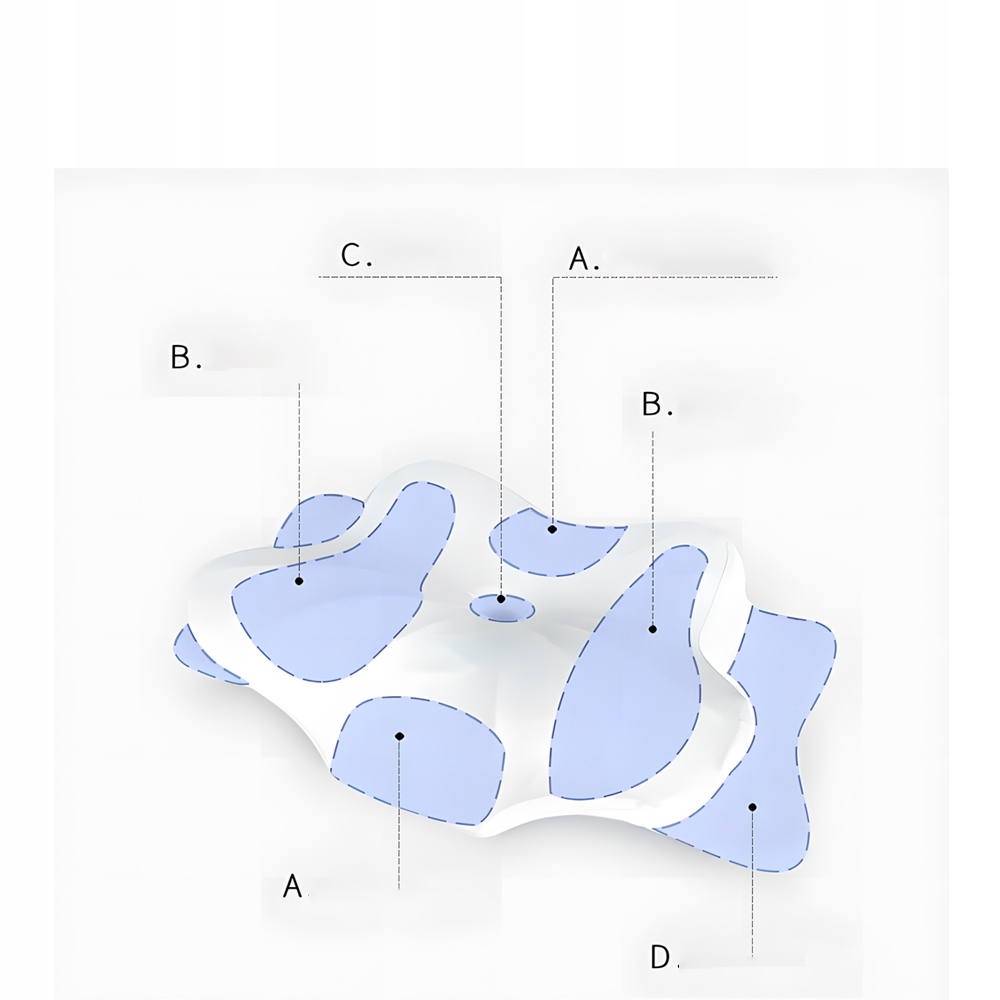 C.
A.
B.
B.
A
D.