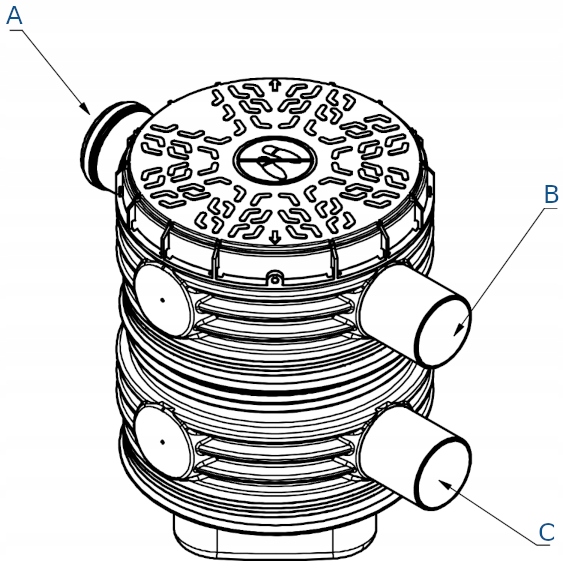 A
B
C