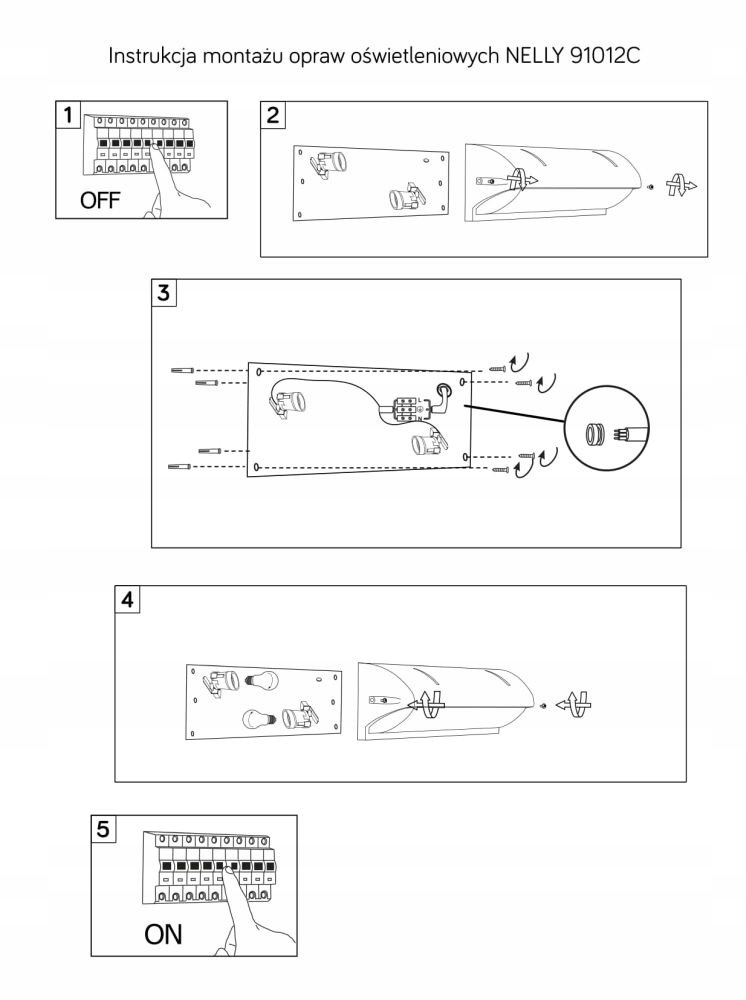 Instrukcja montażu opraw oświetleniowych NELLY 91012C

1

OFF

2

3

L

N

4

5

ON