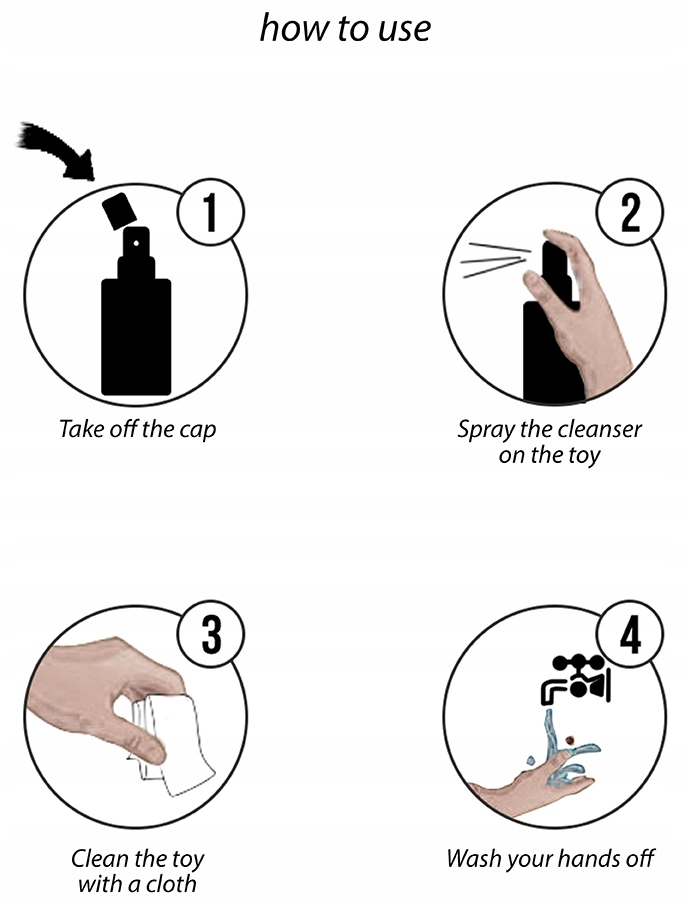 how to use

1

Take off the cap

2

Spray the cleanser on the toy

3

Clean the toy with a cloth

4

Wash your hands off