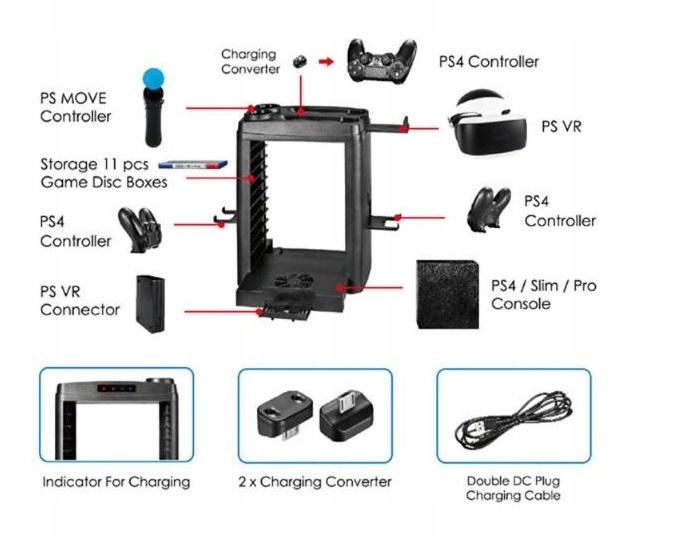 Charging Converter

PS4 Controller

PS MOVE Controller

PS VR

Storage 11 pcs Game Disc Boxes

PS4 Controller

PS4 Controller

PS VR Connector

PS4 / Slim / Pro Console

Indicator For Charging

2 x Charging Converter

Double DC Plug Charging Cable