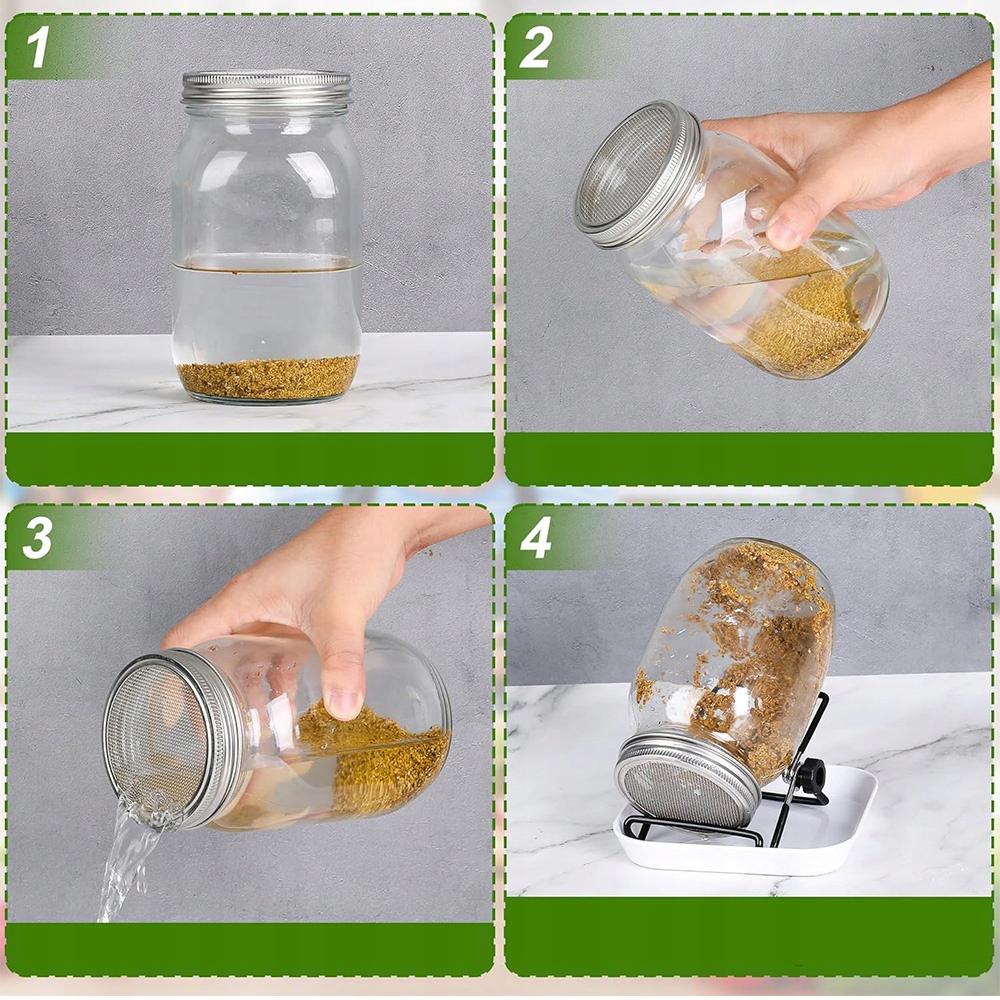 1

2

3

4