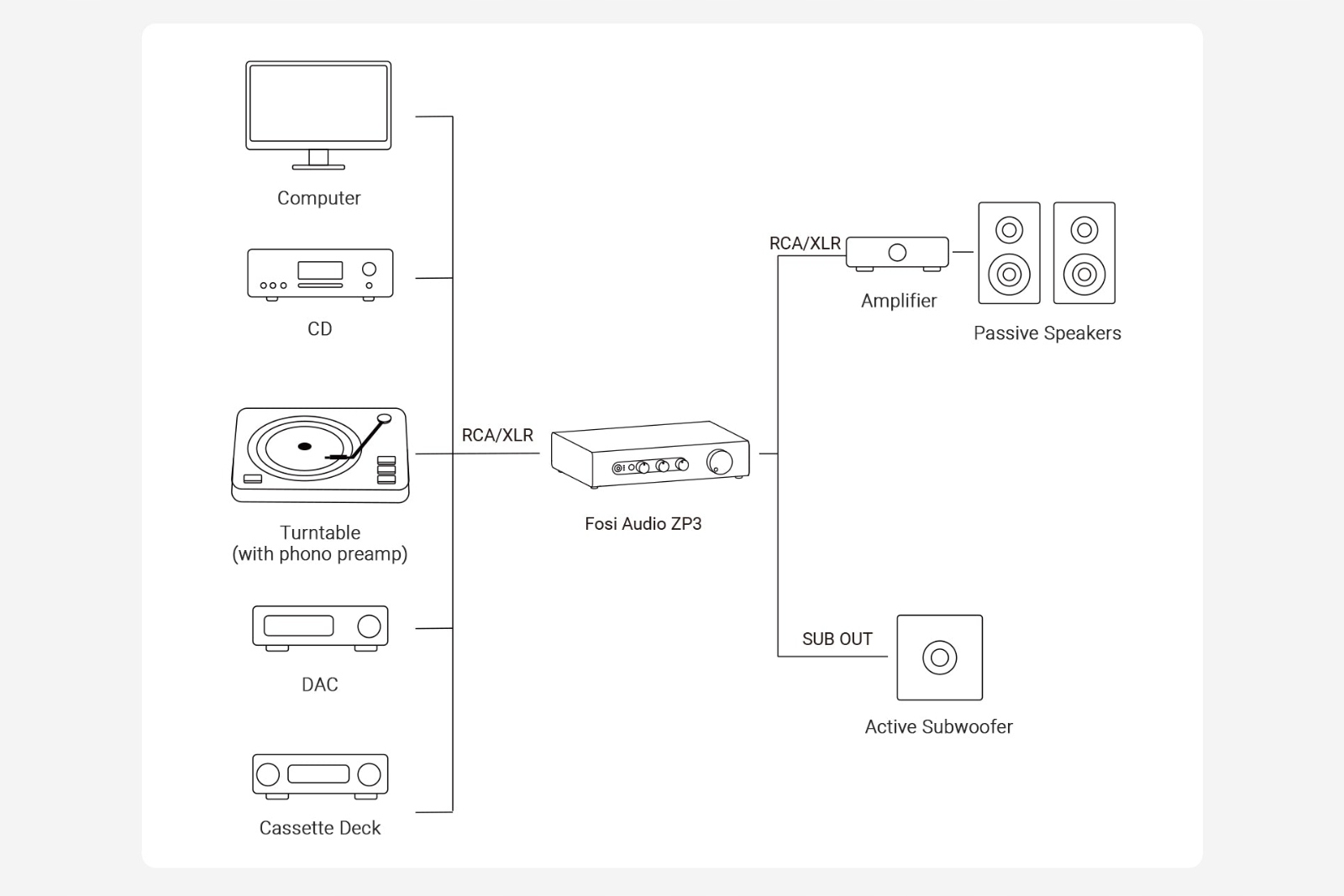 Computer

CD

Turntable
(with phono preamp)

DAC

Cassette Deck

RCA/XLR

Fosi Audio ZP3

RCA/XLR

Amplifier

Passive Speakers

SUB OUT

Active Subwoofer