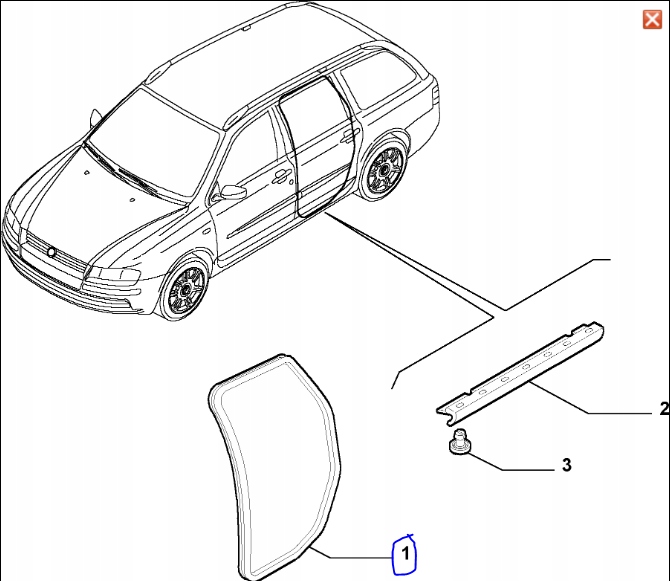 2
3
1