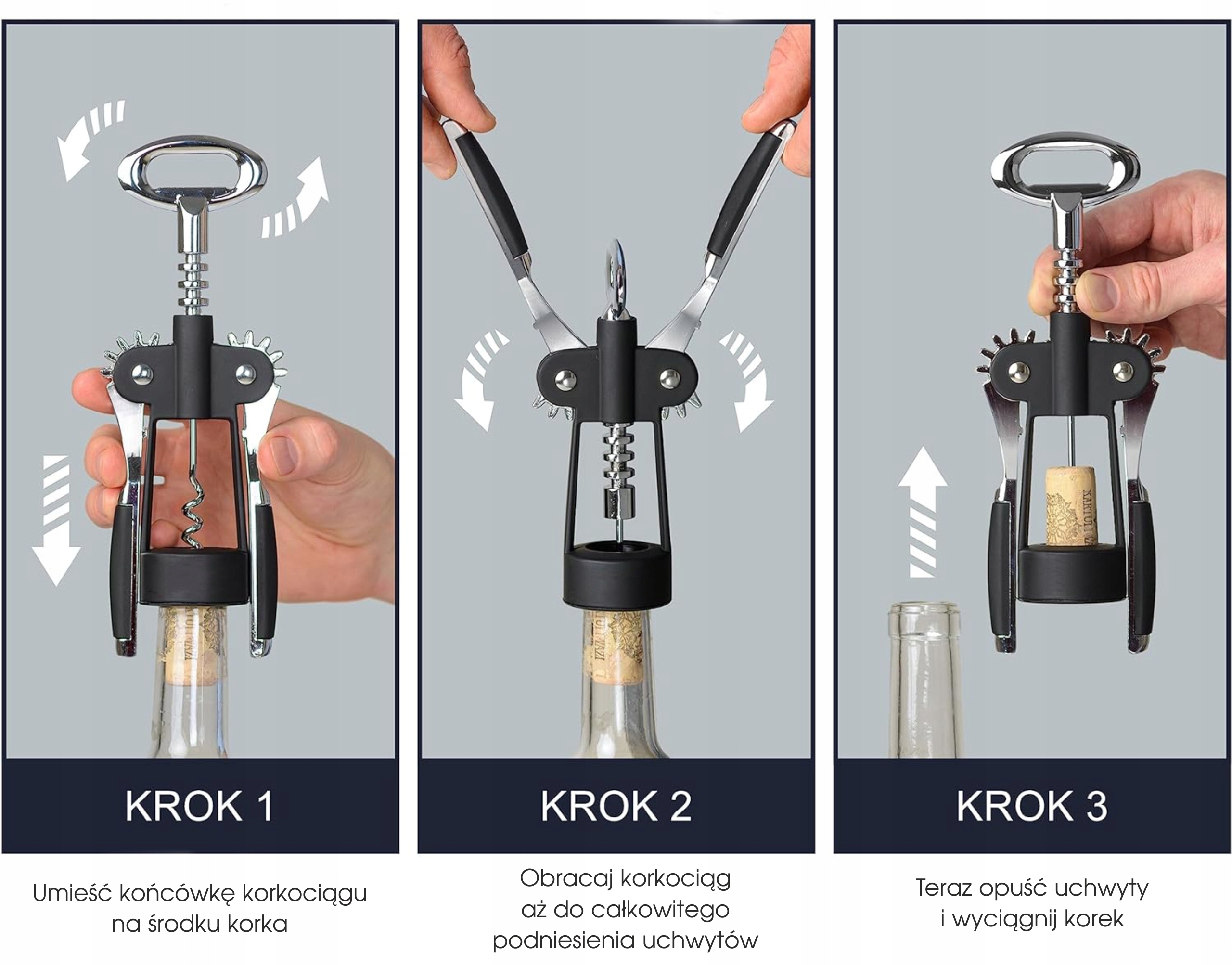 KROK 1

Umieść końcówkę korkociągu na środku korka

KROK 2

Obracaj korkociąg aż do całkowitego podniesienia uchwytów

KROK 3

Teraz opuść uchwyty i wyciągnij korek