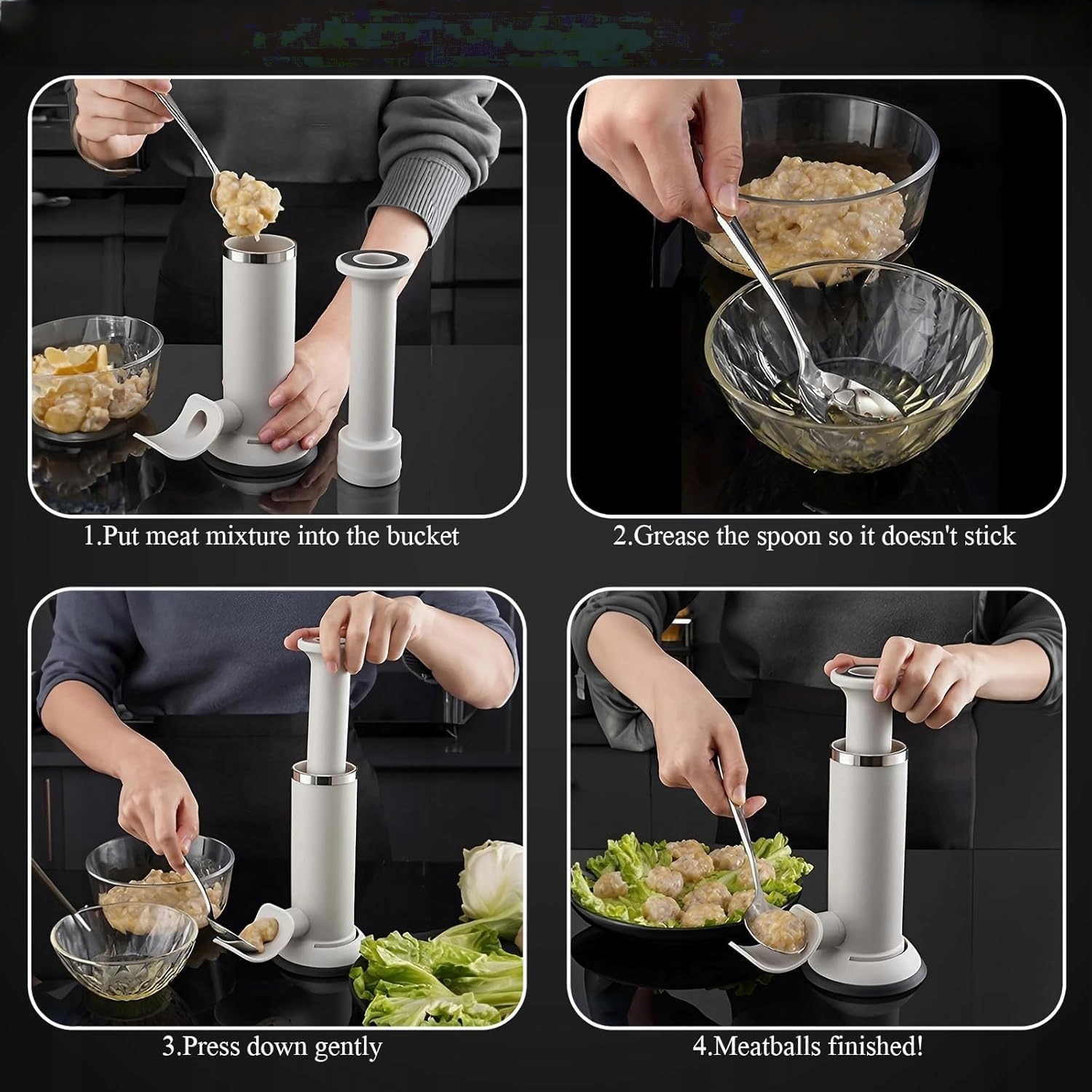 1.Put meat mixture into the bucket

2.Grease the spoon so it doesn't stick

3.Press down gently

4.Meatballs finished!