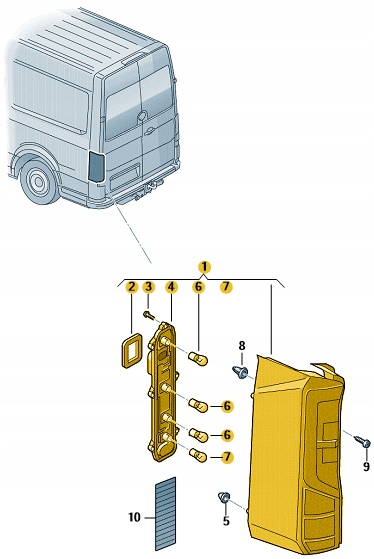 1
2
3
4
6
7
8
6
6
7
9
10
5