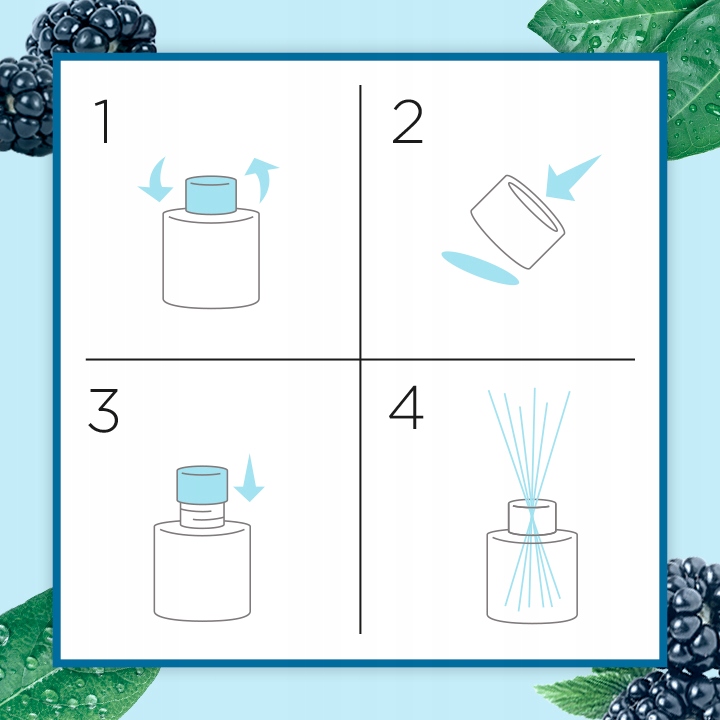 1

2

3

4