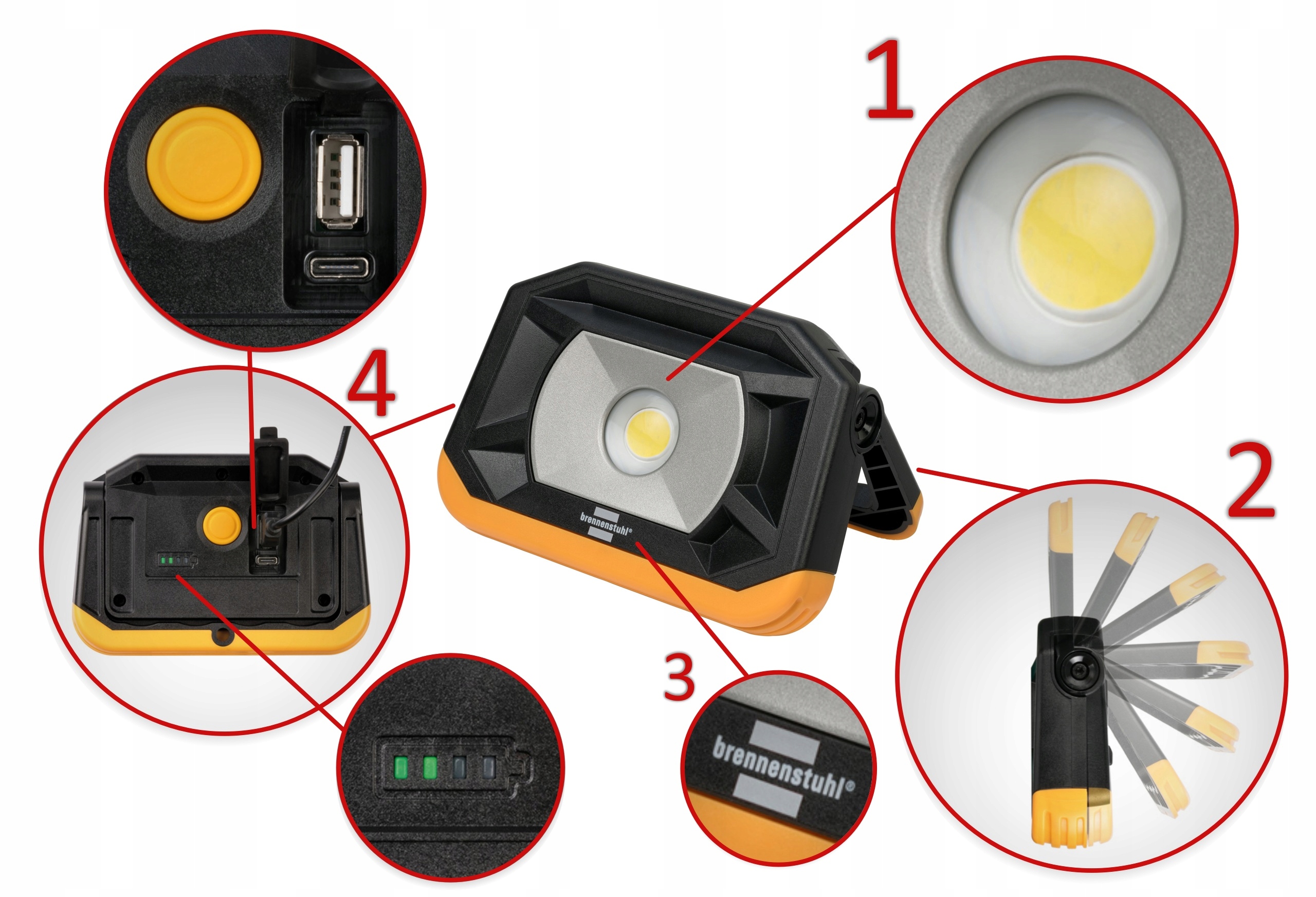 1

4

brennenstuhl®

2

3

brennenstuhl®