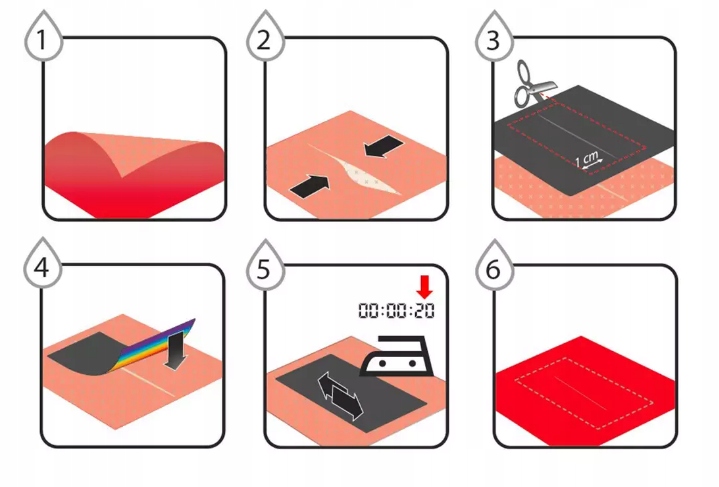 1

2

3

1 cm

4

5

00:00:20

6