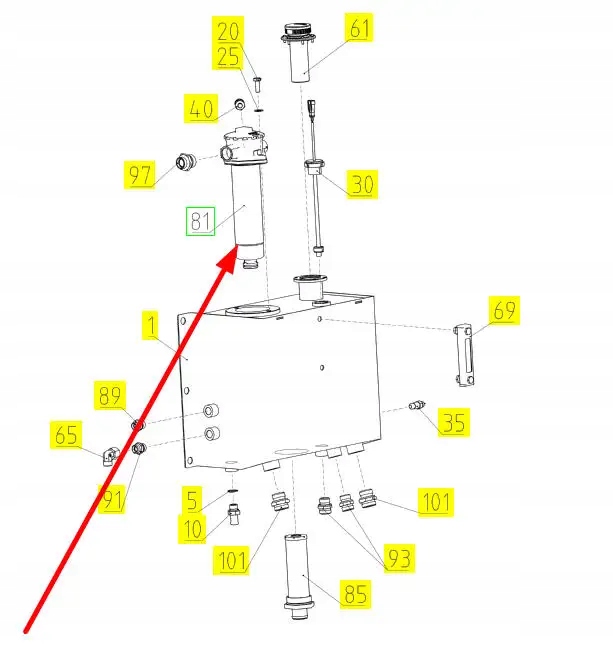 20
25
61
40
97
30
81
1
69
89
65
35
91
5
10
101
101
93
85