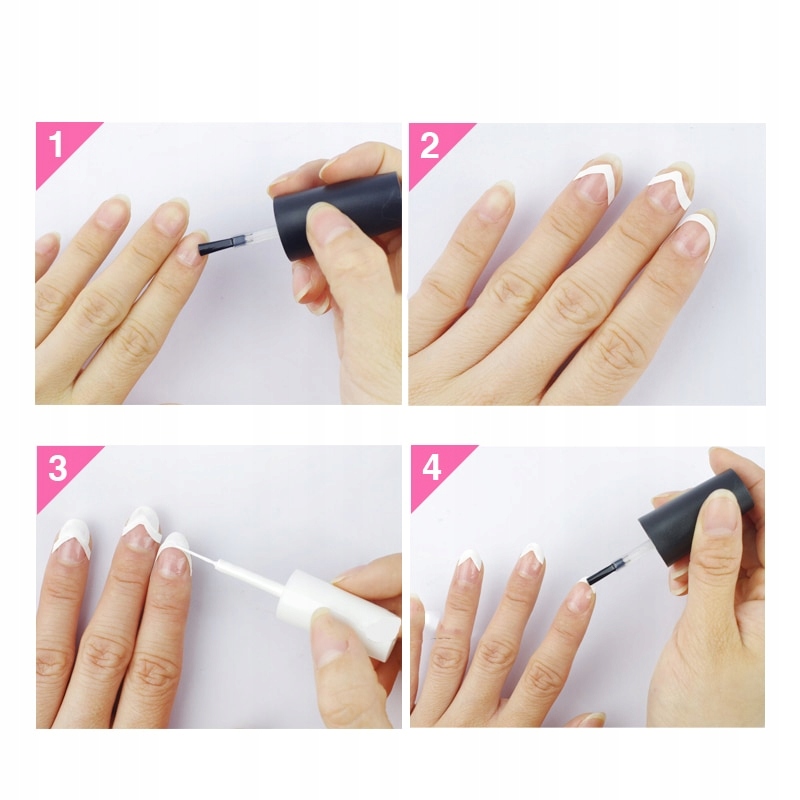 1

2

3

4