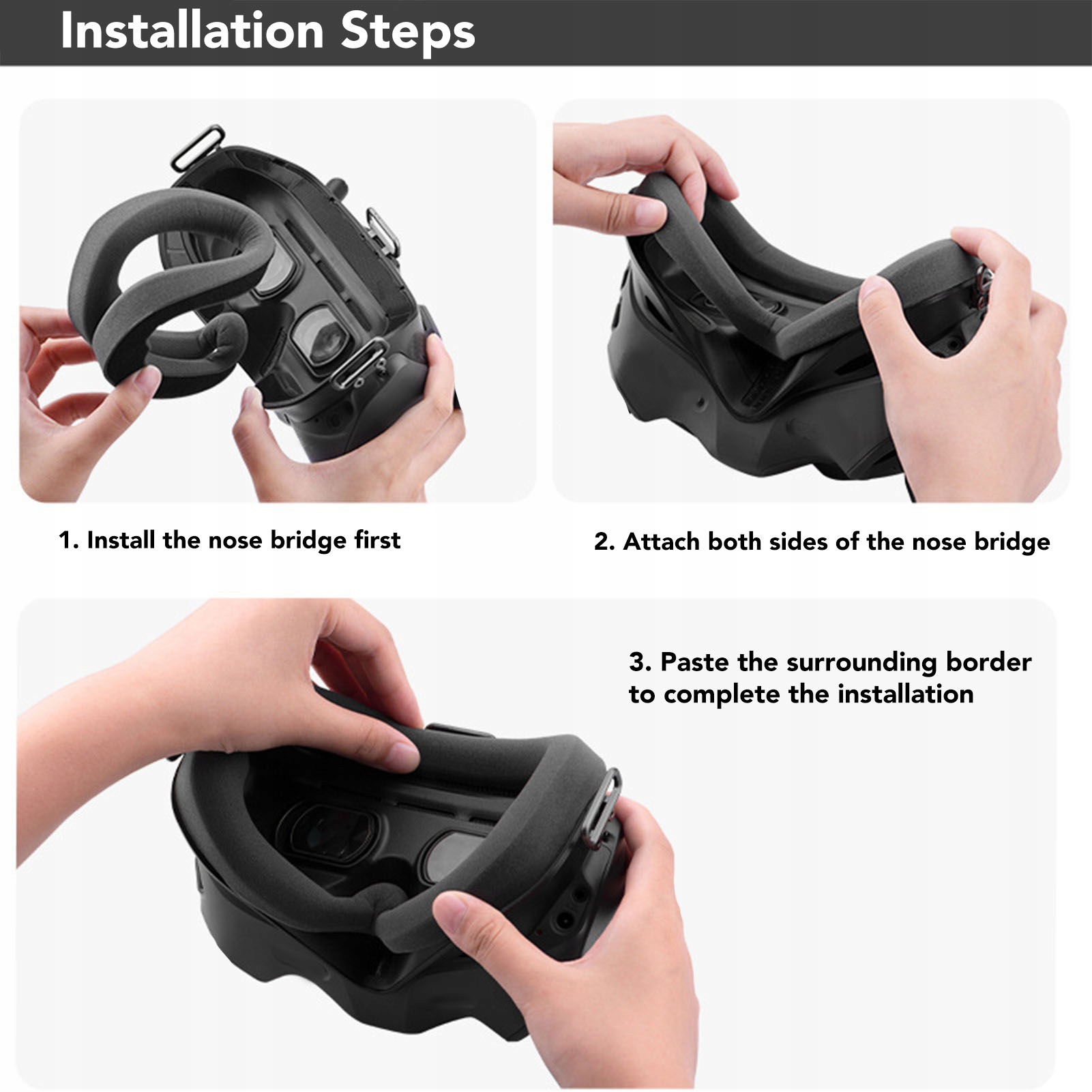 Installation Steps

1. Install the nose bridge first

2. Attach both sides of the nose bridge

3. Paste the surrounding border to complete the installation