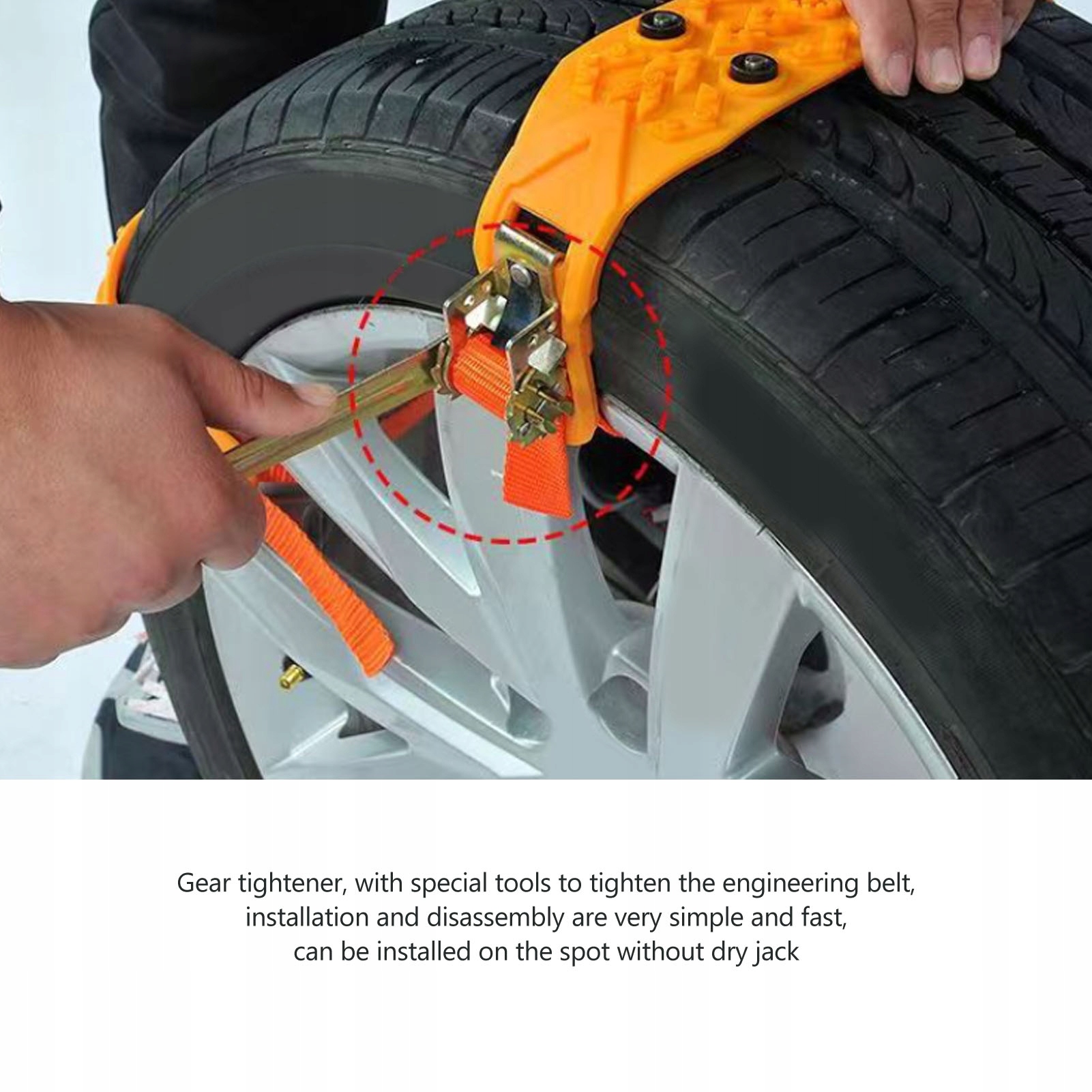 Gear tightener, with special tools to tighten the engineering belt, installation and disassembly are very simple and fast, can be installed on the spot without dry jack