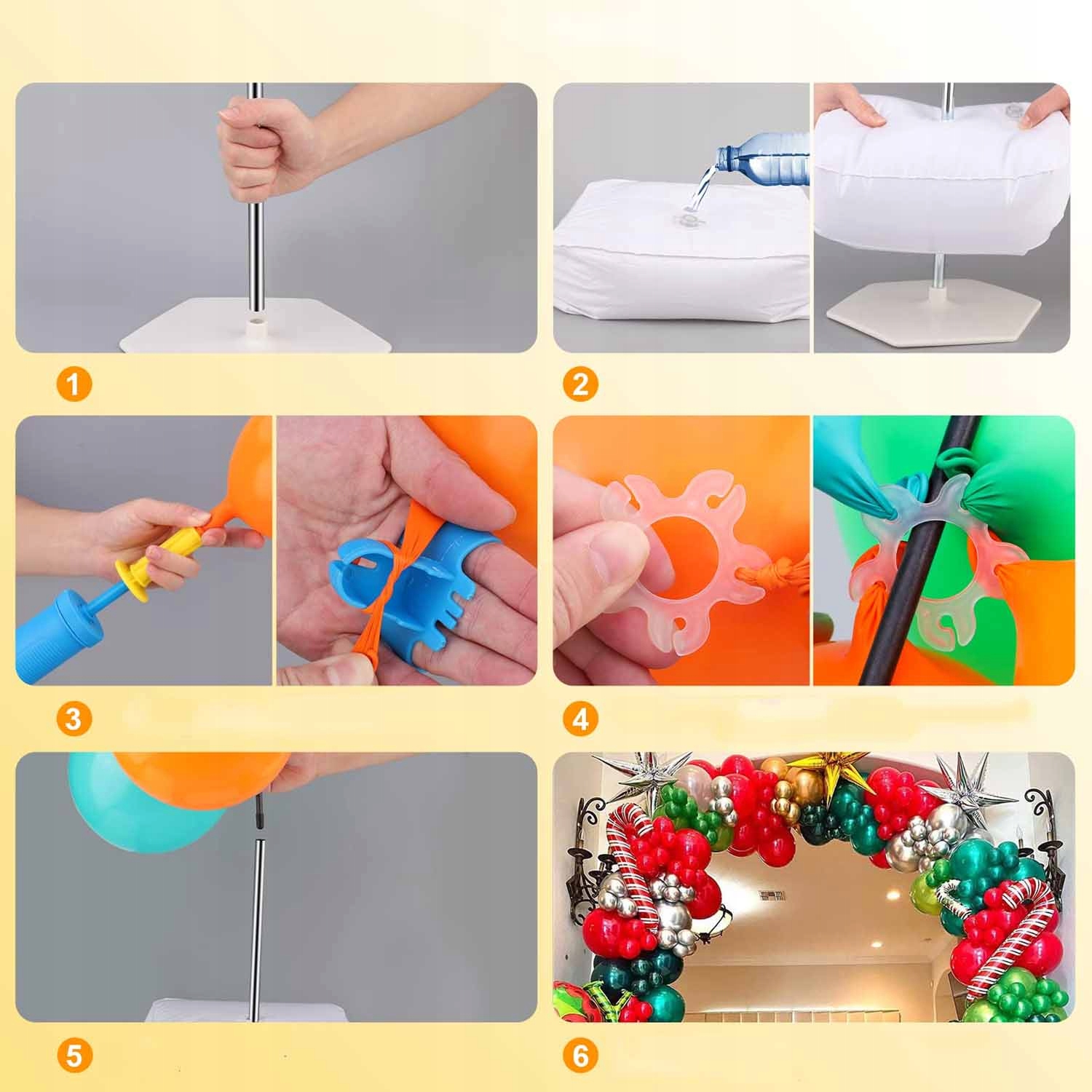 1

2

3

4

5

6