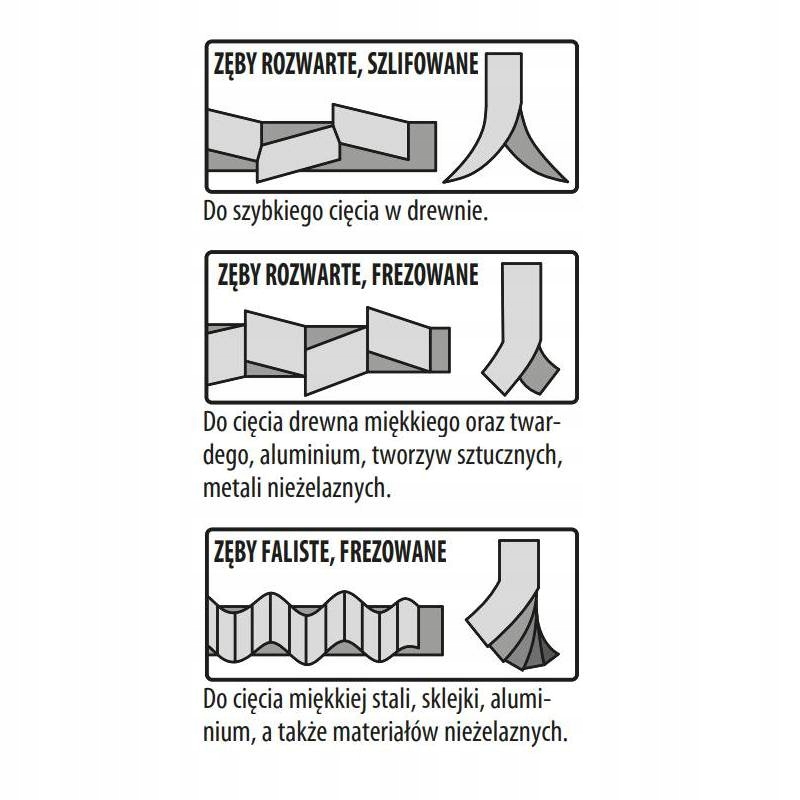 ZĘBY ROZWARTE, SZLIFOWANE

Do szybkiego cięcia w drewnie.

ZĘBY ROZWARTE, FREZOWANE

Do cięcia drewna miękkiego oraz twardego, aluminium, tworzyw sztucznych, metali nieżelaznych.

ZĘBY FALISTE, FREZOWANE

Do cięcia miękkiej stali, sklejki, aluminium, a także materiałów nieżelaznych.