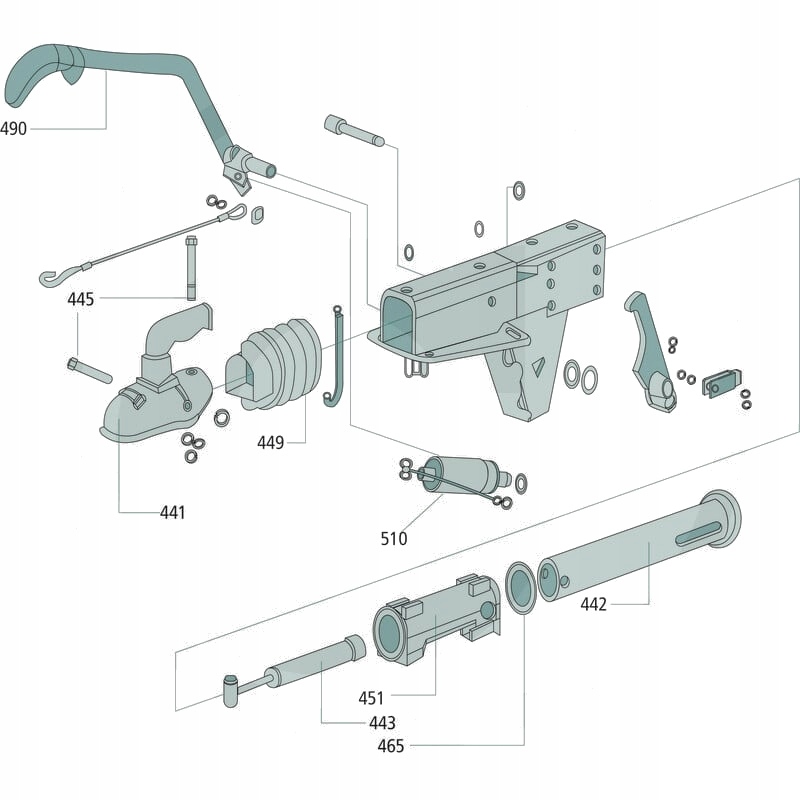 490

445

449

441

510

442

451

443

465