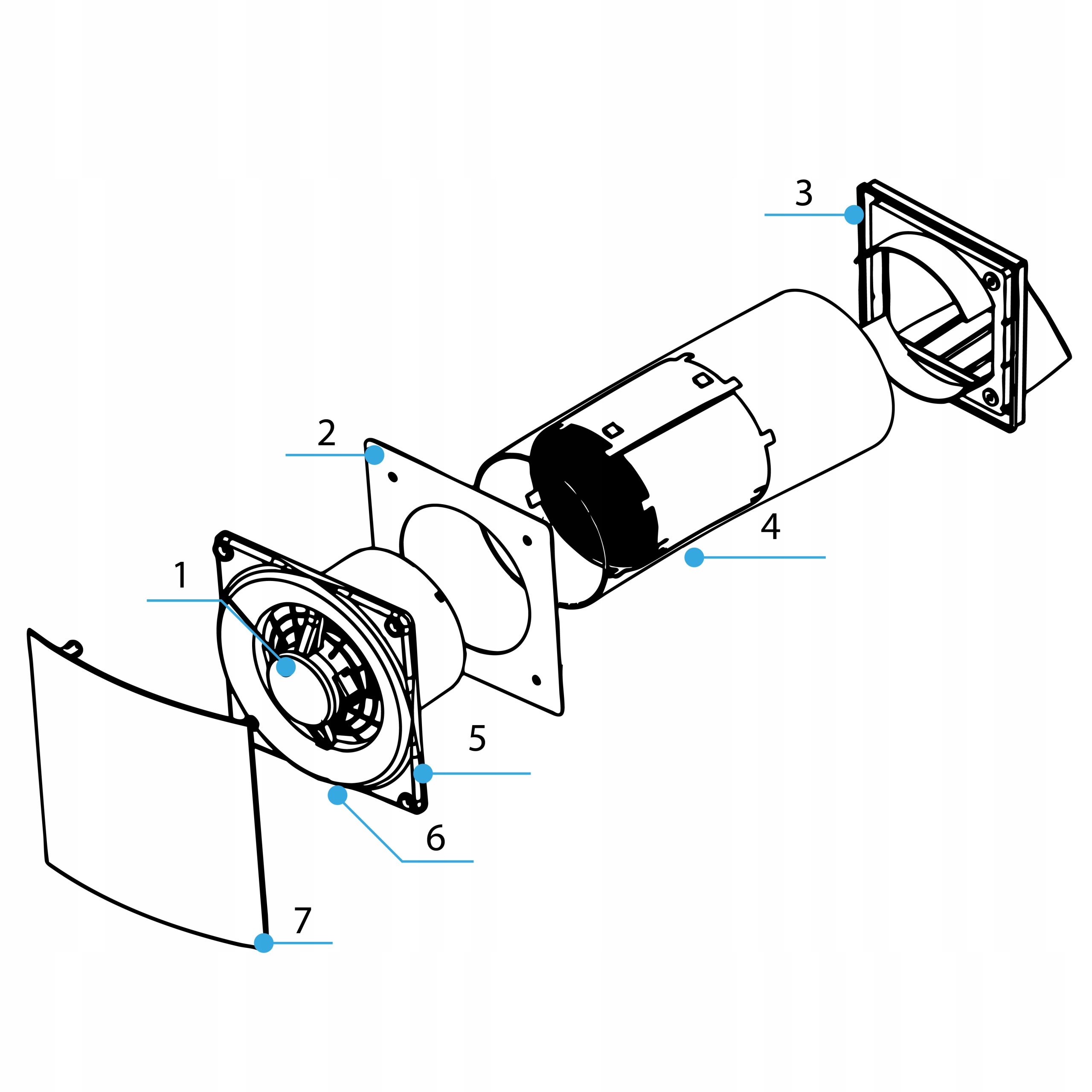 3

2

4

1

5

6

7