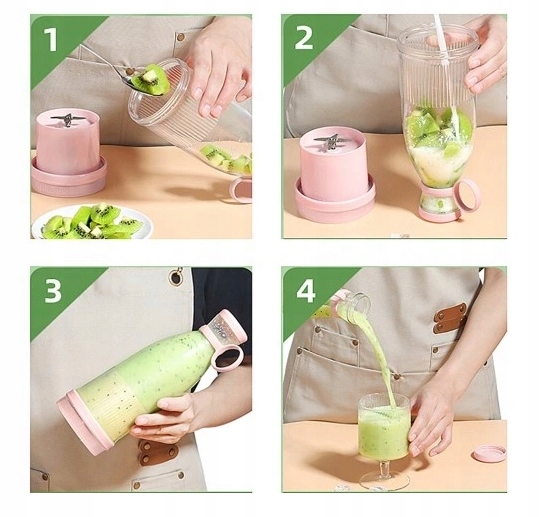 1

2

3

4