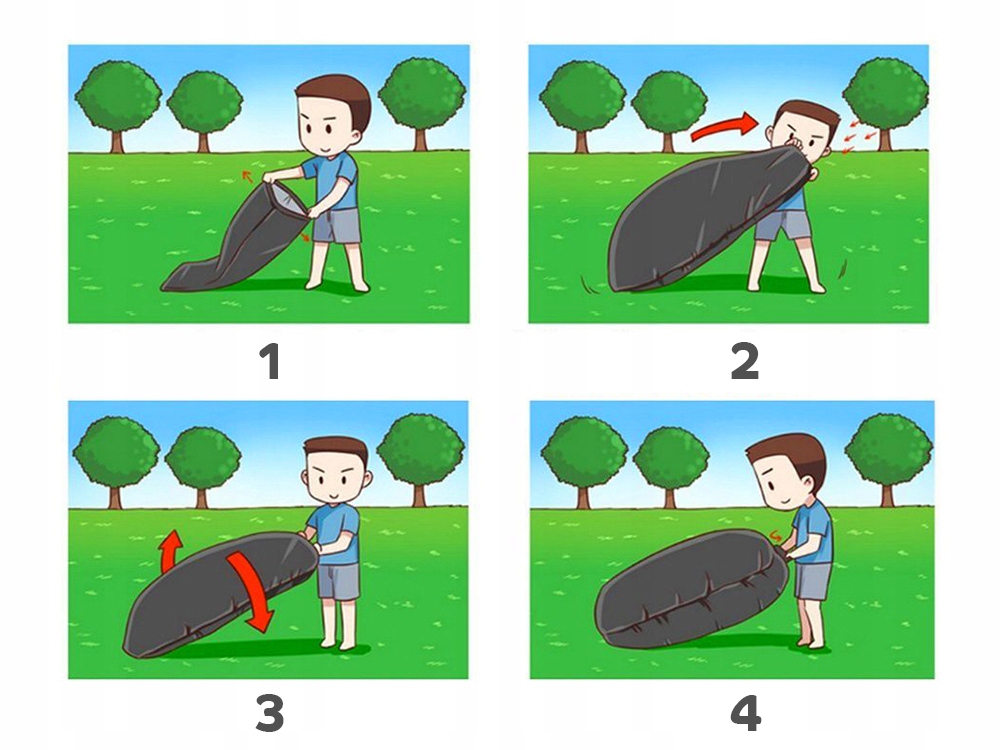 1

2

3

4