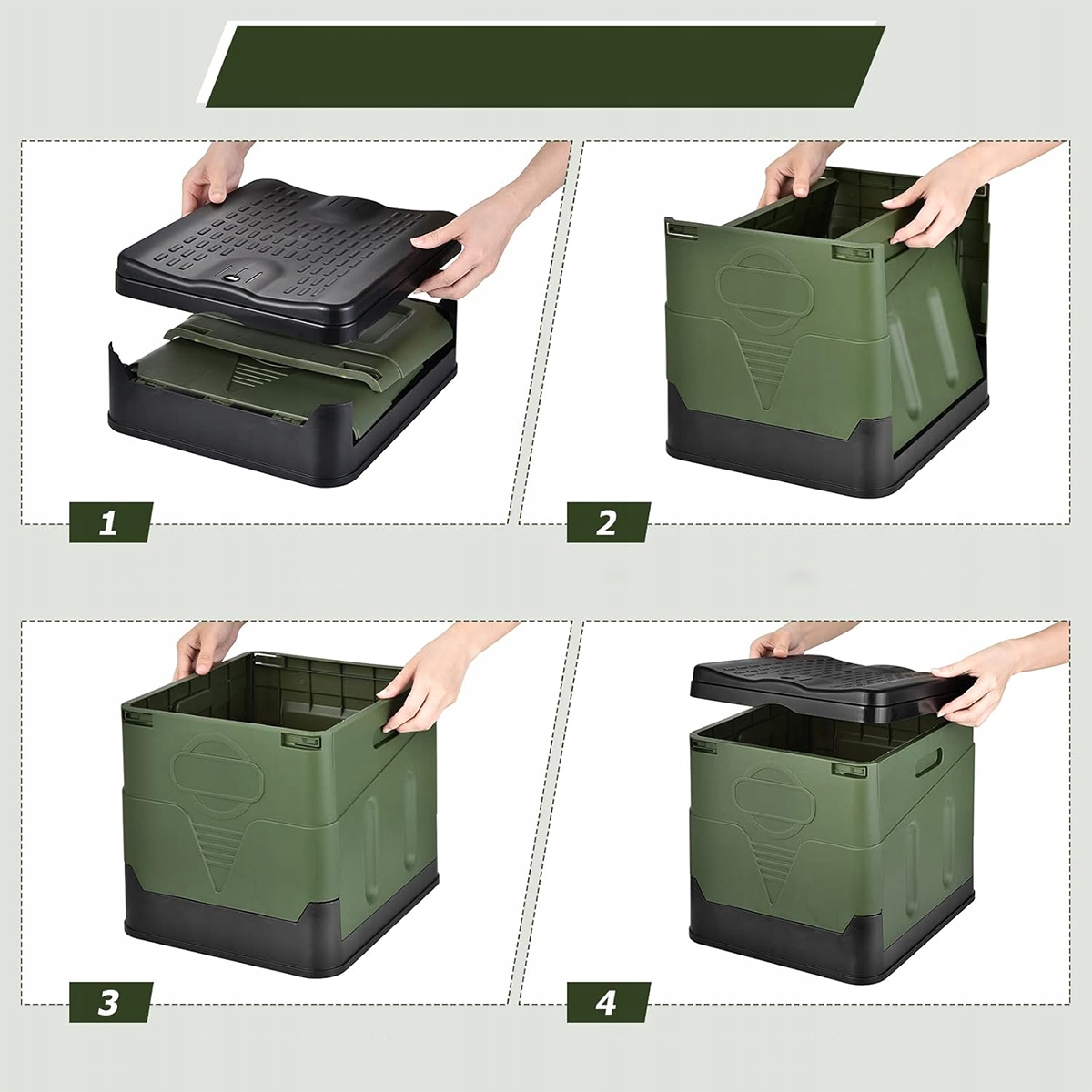 1

2

3

4