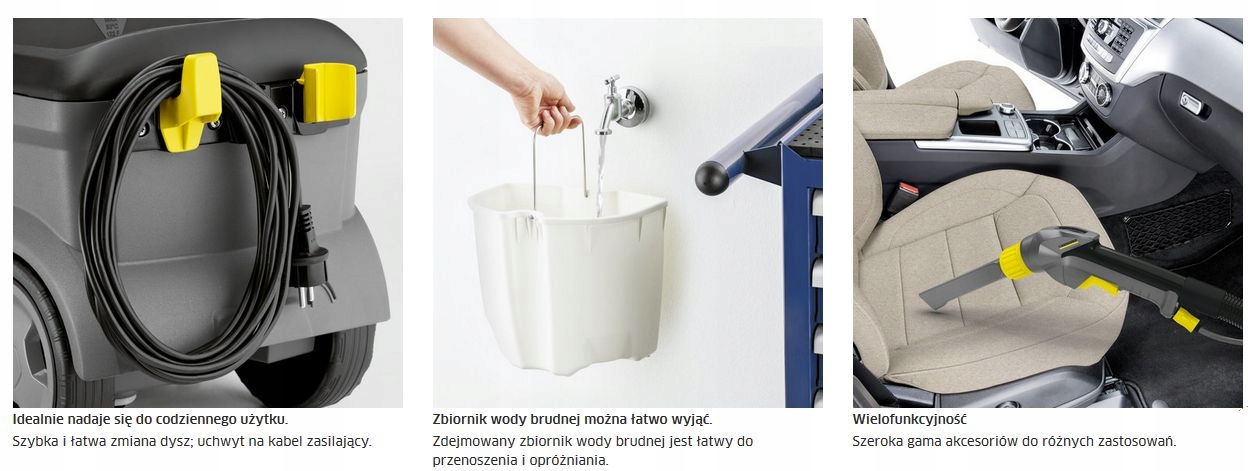 Idealnie nadaje się do codziennego użytku.
Szybka i łatwa zmiana dysz; uchwyt na kabel zasilający.

Zbiornik wody brudnej można łatwo wyjąć.
Zdejmowany zbiornik wody brudnej jest łatwy do przenoszenia i opróżniania.

Wielofunkcyjność
Szeroka gama akcesoriów do różnych zastosowań.