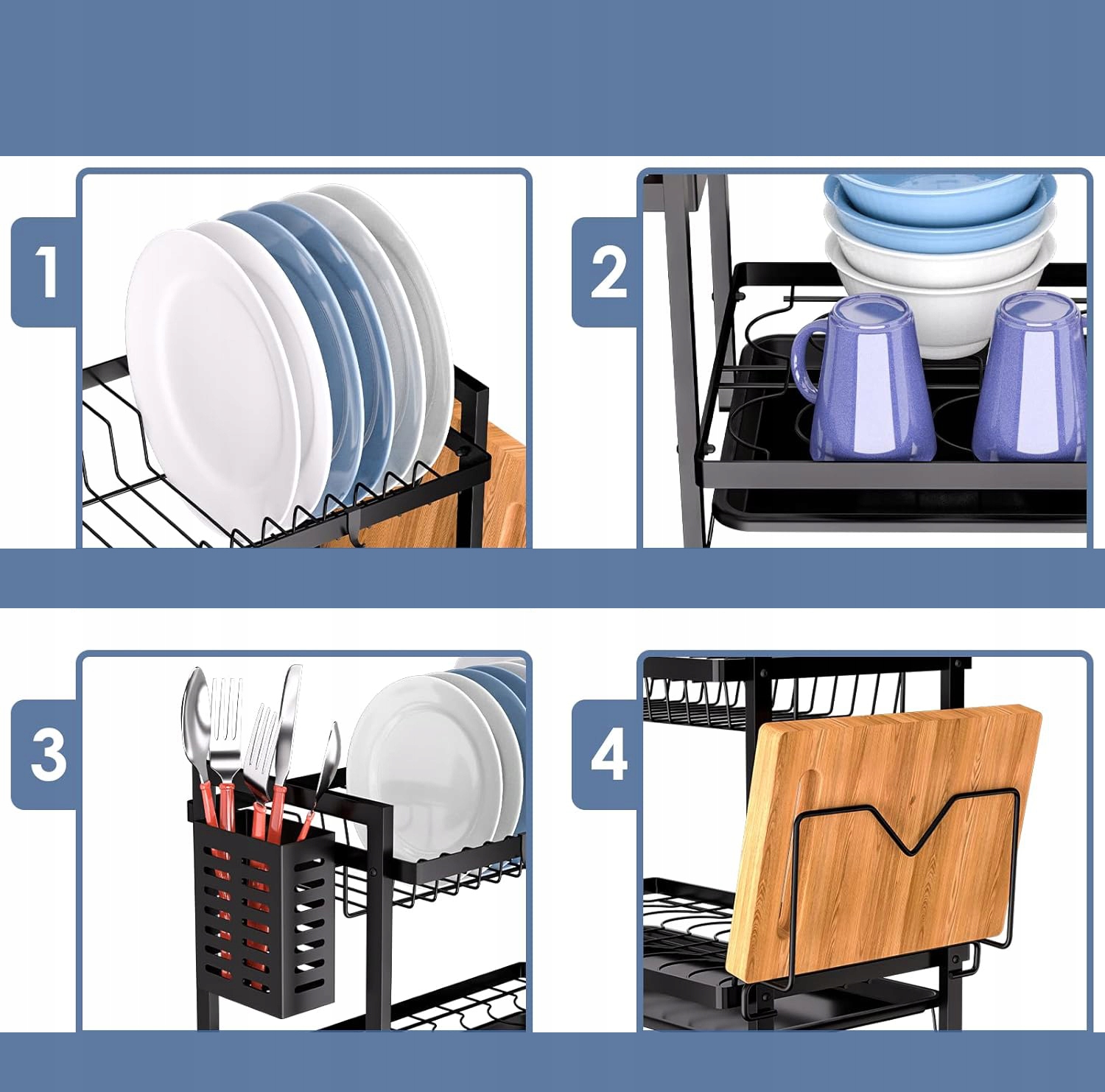 1

2

3

4