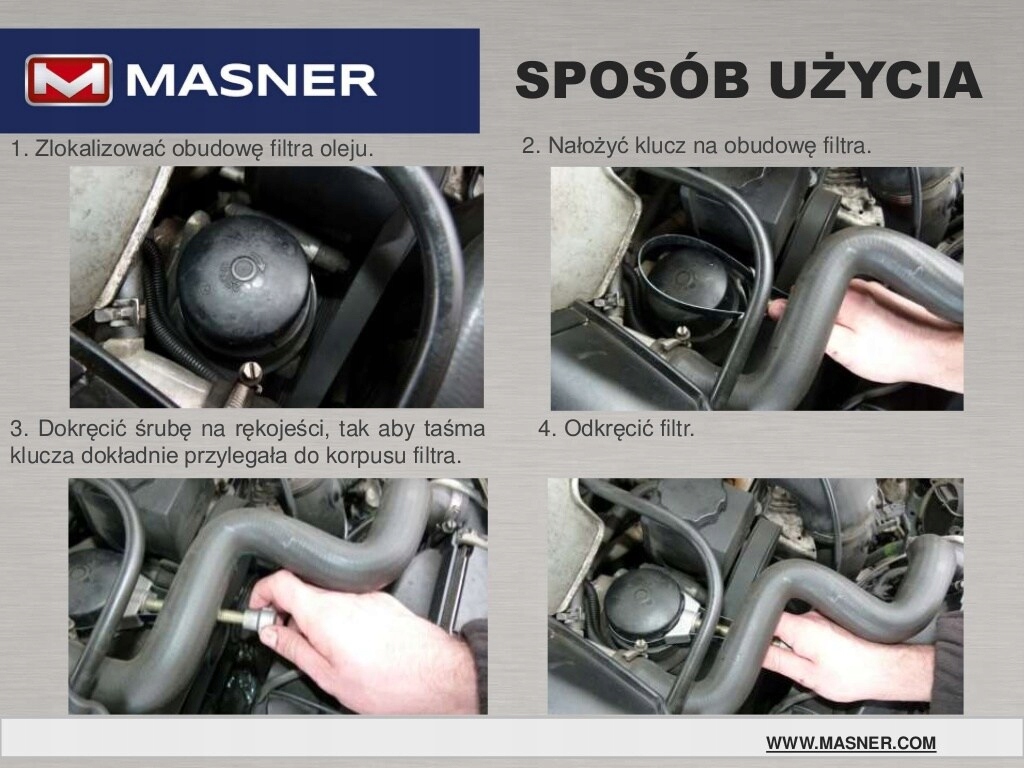 MASNER

SPOSÓB UŻYCIA

1. Zlokalizować obudowę filtra oleju.

2. Nałożyć klucz na obudowę filtra.

3. Dokręcić śrubę na rękojeści, tak aby taśma klucza dokładnie przylegała do korpusu filtra.

4. Odkręcić filtr.

WWW.MASNER.COM