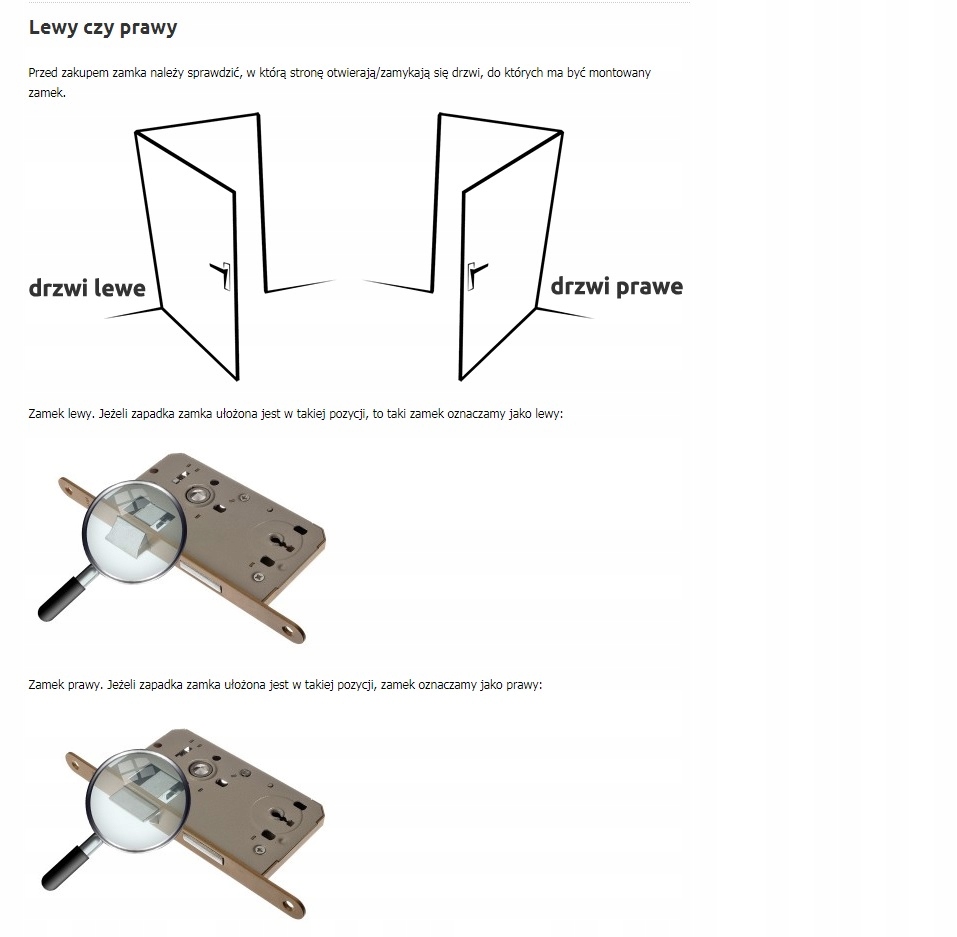 Lewy czy prawy

Przed zakupem zamka należy sprawdzić, w którą stronę otwierają/zamykają się drzwi, do których ma być montowany zamek.

drzwi lewe

drzwi prawe

Zamek lewy. Jeżeli zapadka zamka ułożona jest w takiej pozycji, to taki zamek oznaczamy jako lewy:

Zamek prawy. Jeżeli zapadka zamka ułożona jest w takiej pozycji, zamek oznaczamy jako prawy: